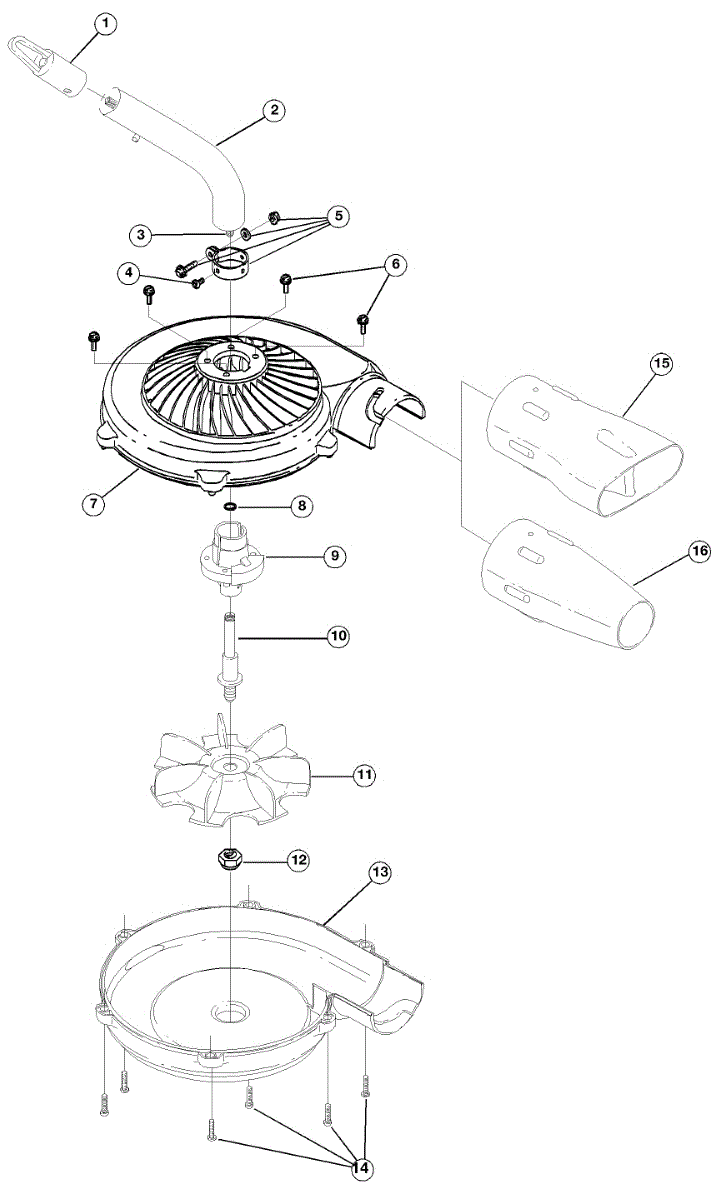 1
2
3
5
4
6
15
7
8
9
16
10
11
12
13
14