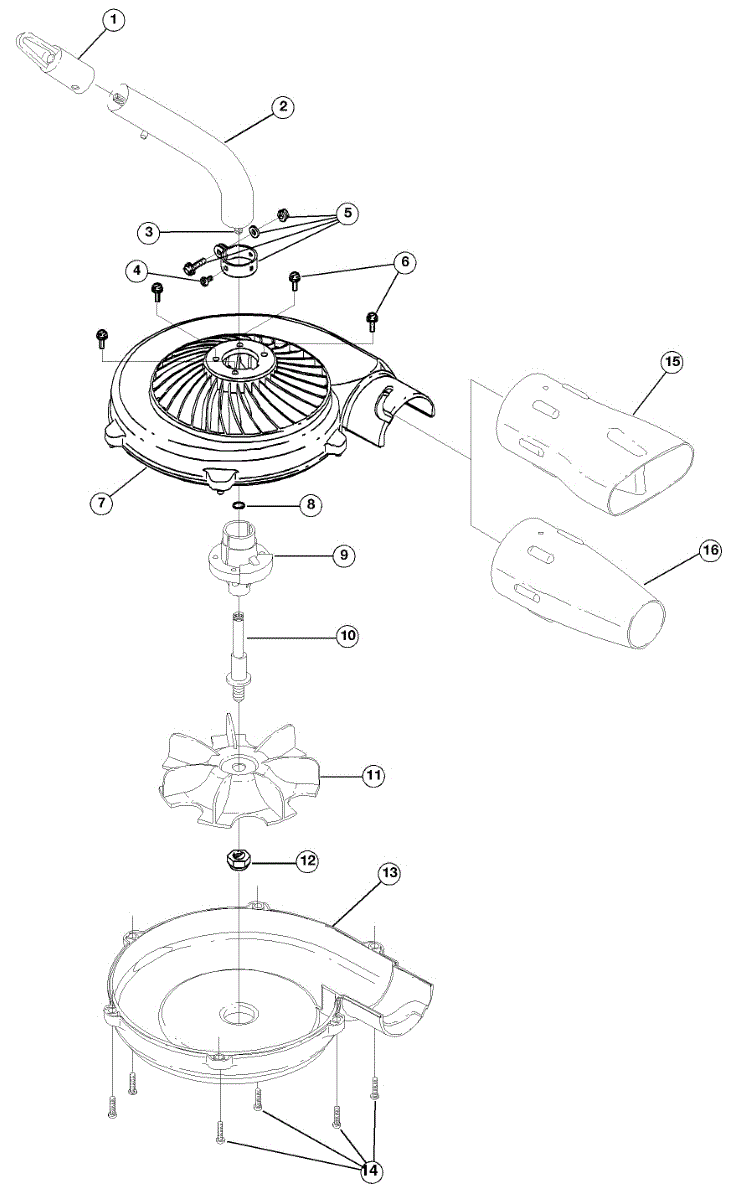 1
2
3
5
4
6
15
7
8
9
16
10
11
12
13
14