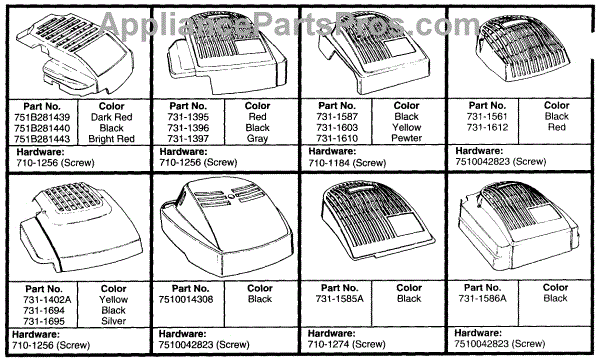 AppliancePartsPros.com

| Part No. | Color |
|---|---|
| 751B281439 | Dark Red |
| 751B281440 | Black |
| 751B281443 | Bright Red |

Hardware: 710-1256 (Screw)

| Part No. | Color |
|---|---|
| 731-1395 | Red |
| 731-1396 | Black |
| 731-1397 | Gray |

Hardware: 710-1256 (Screw)

| Part No. | Color |
|---|---|
| 731-1587 | Black |
| 731-1603 | Yellow |
| 731-1610 | Pewter |

Hardware: 710-1184 (Screw)

| Part No. | Color |
|---|---|
| 731-1561 | Black |
| 731-1612 | Red |

Hardware: 7510042823 (Screw)

| Part No. | Color |
|---|---|
| 731-1402A | Yellow |
| 731-1694 | Black |
| 731-1695 | Silver |

Hardware: 710-1256 (Screw)

| Part No. | Color |
|---|---|
| 7510014308 | Black |

Hardware: 7510042823 (Screw)

| Part No. | Color |
|---|---|
| 731-1585A | Black |

Hardware: 710-1274 (Screw)

| Part No. | Color |
|---|---|
| 731-1586A | Black |

Hardware: 7510042823 (Screw)