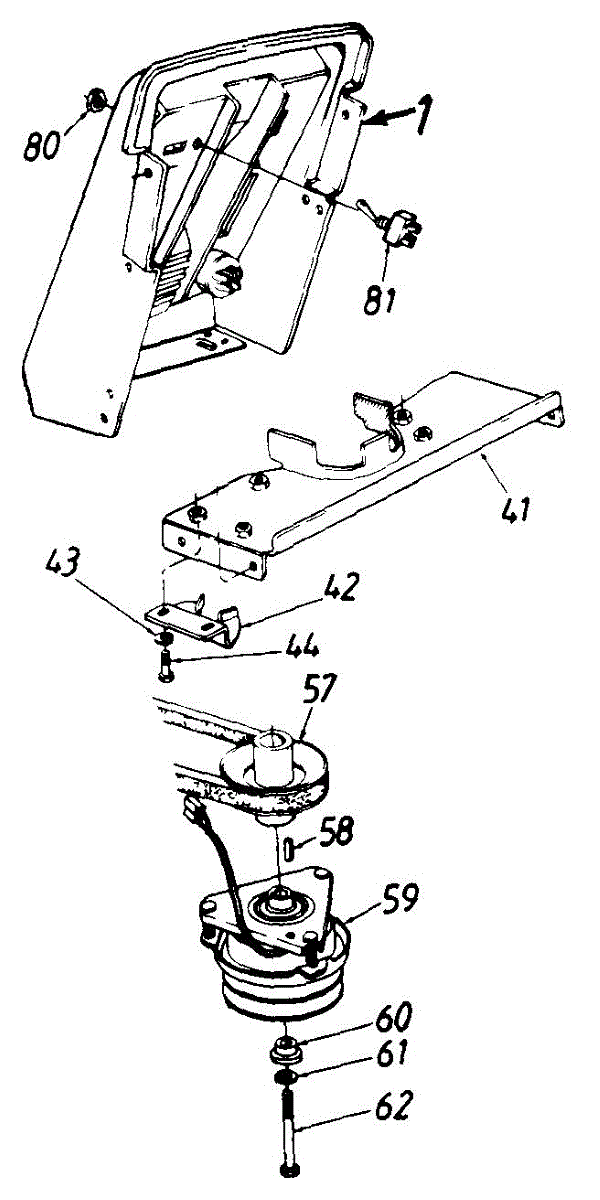 80
1
81
41
43
42
44
57
58
59
60
61
62