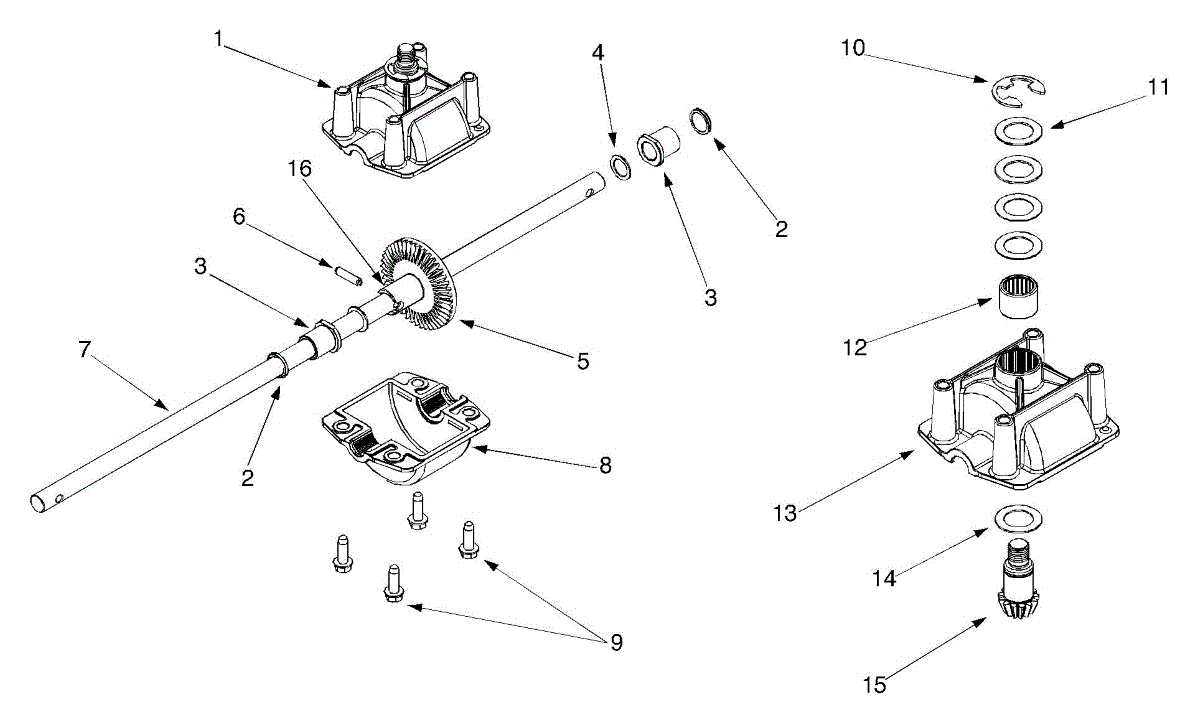 1
4
10
11
16
6
2
3
3
12
7
5
2
8
13
14
9
15