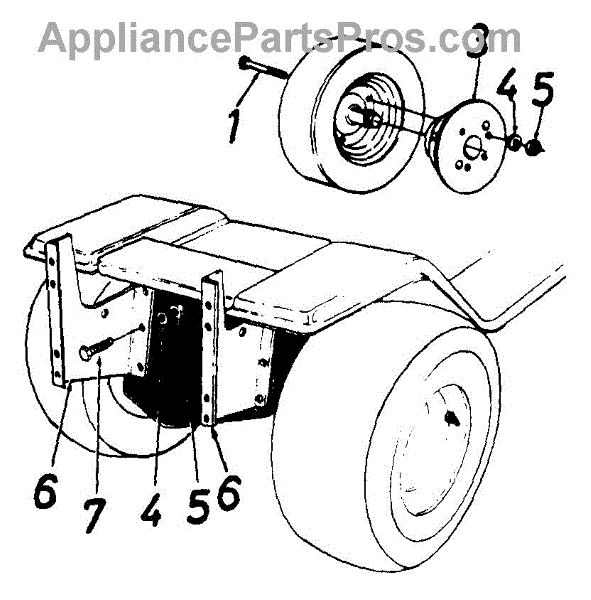 AppliancePartsPros.com

1
3
4
5

6
7
4
5
6