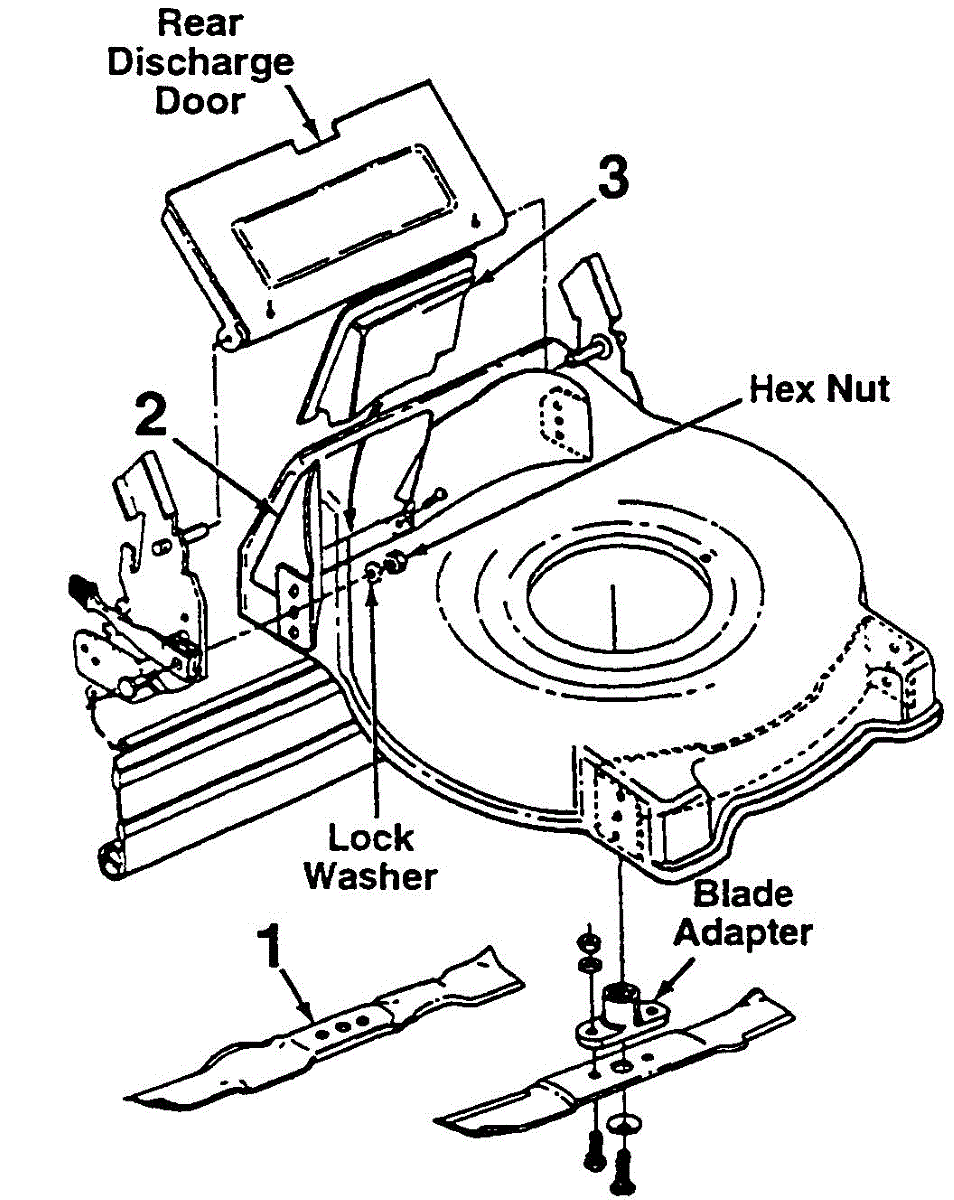 Rear Discharge Door

3

Hex Nut

2

Lock Washer

Blade Adapter

1