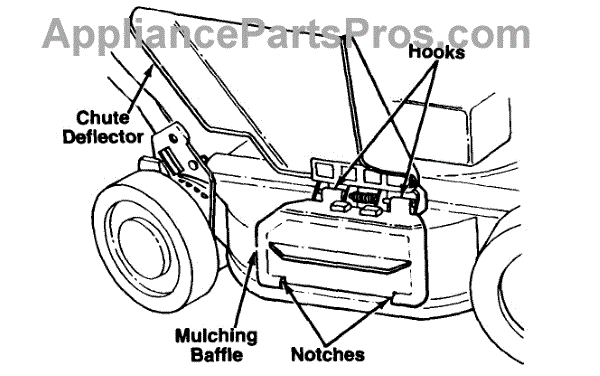 AppliancePartsPros.com

Hooks

Chute Deflector

Mulching Baffle

Notches