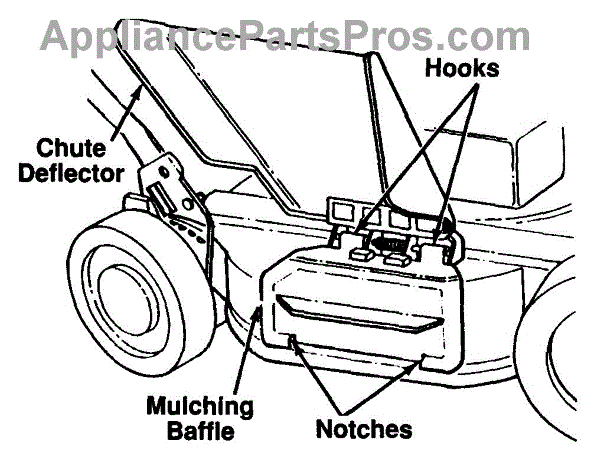 AppliancePartsPros.com

Hooks

Chute Deflector

Mulching Baffle

Notches