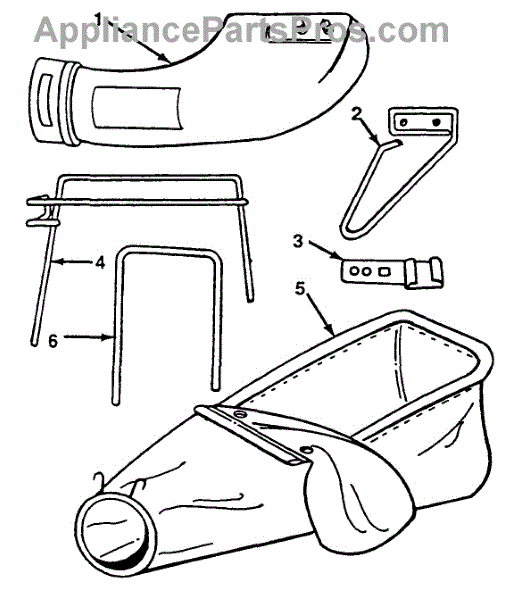 AppliancePartsPros.com

1

2

3

4

5

6