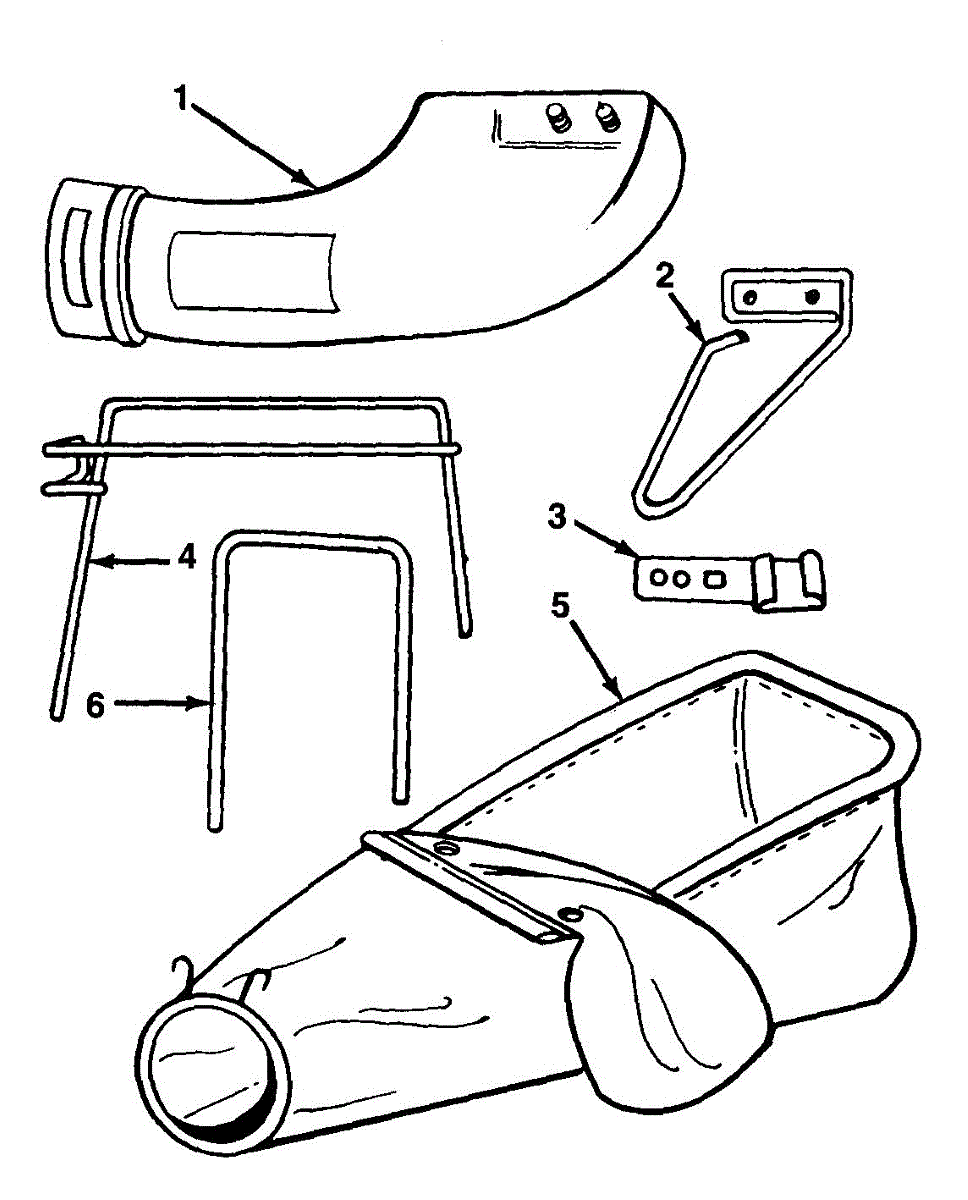 1
2
3
4
5
6