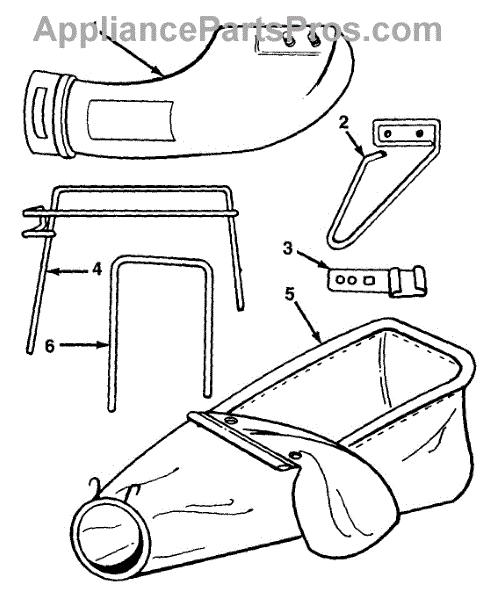 AppliancePartsPros.com

2

3

4

5

6