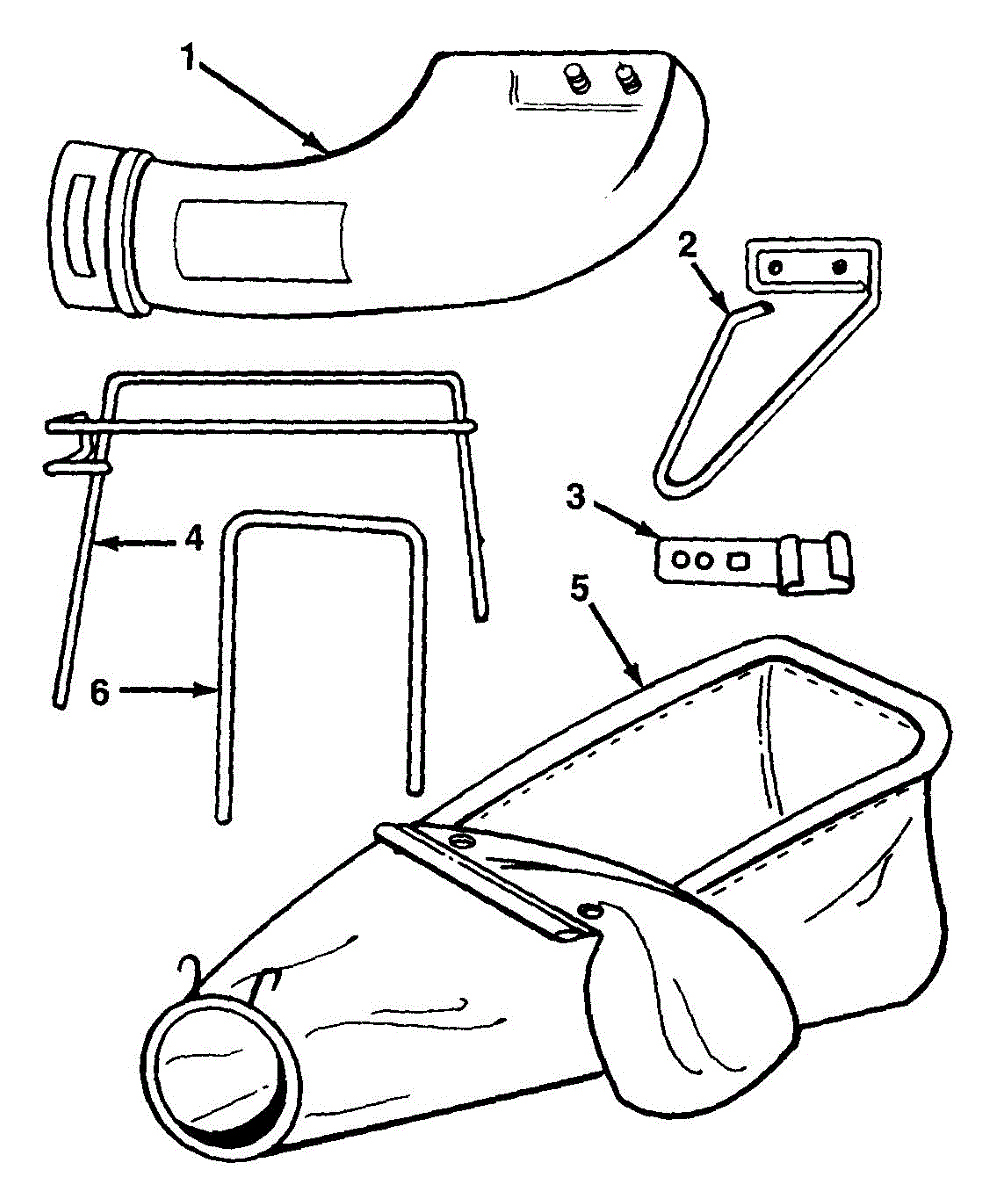 1
2
3
4
5
6