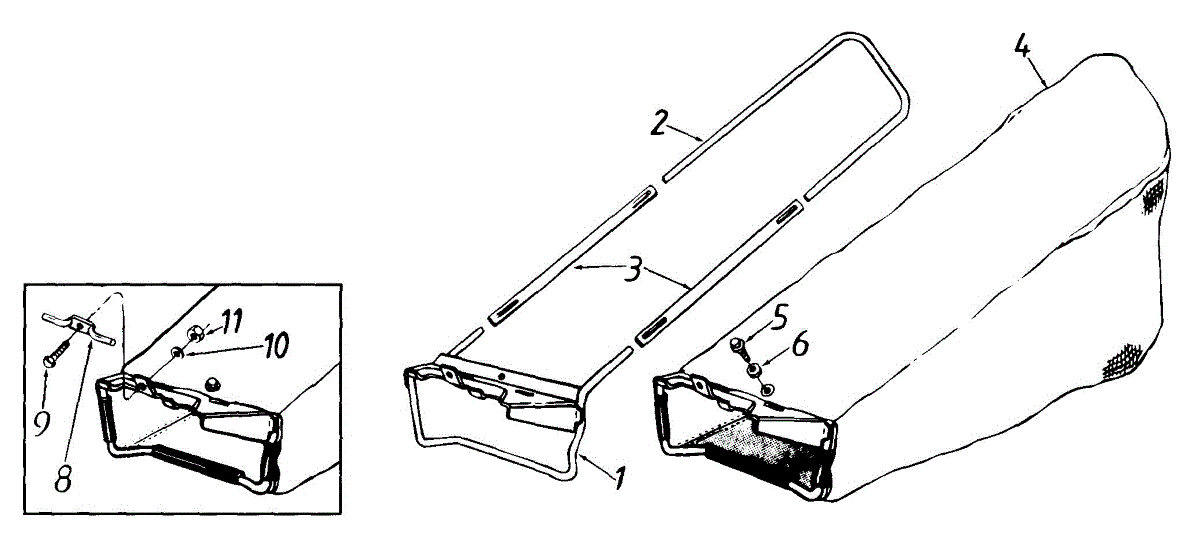 11
10
9
8
2
3
1
4
5
6