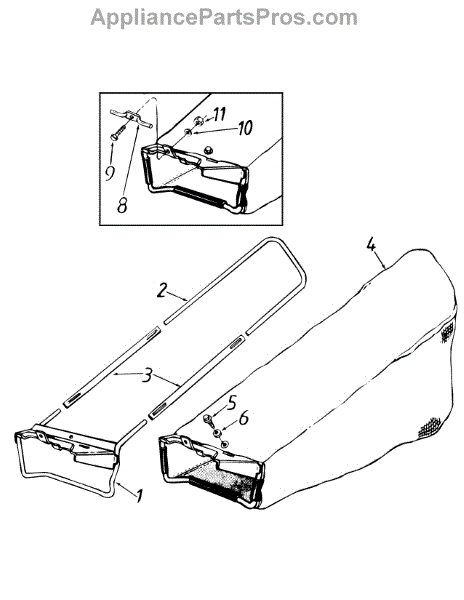 AppliancePartsPros.com

11
10
9
8
4
2
3
5
6
1