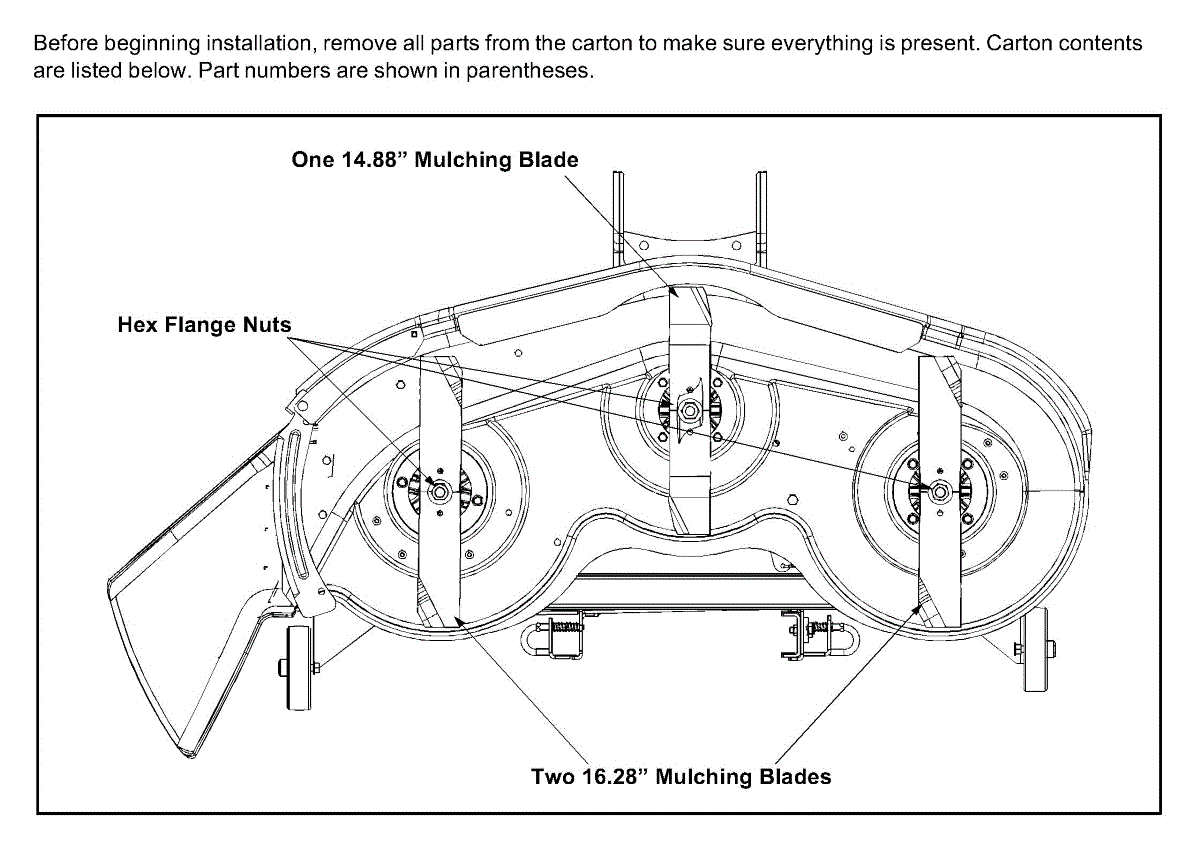 Before beginning installation, remove all parts from the carton to make sure everything is present. Carton contents are listed below. Part numbers are shown in parentheses.

One 14.88” Mulching Blade

Hex Flange Nuts

Two 16.28” Mulching Blades