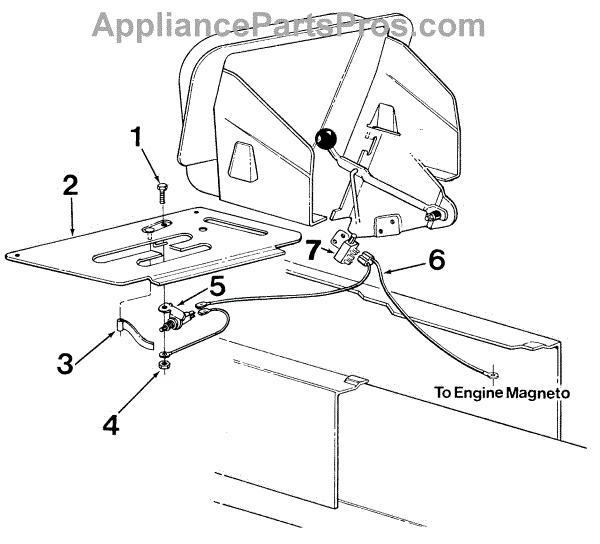 AppliancePartsPros.com

1

2

7

6

5

3

4

To Engine Magneto