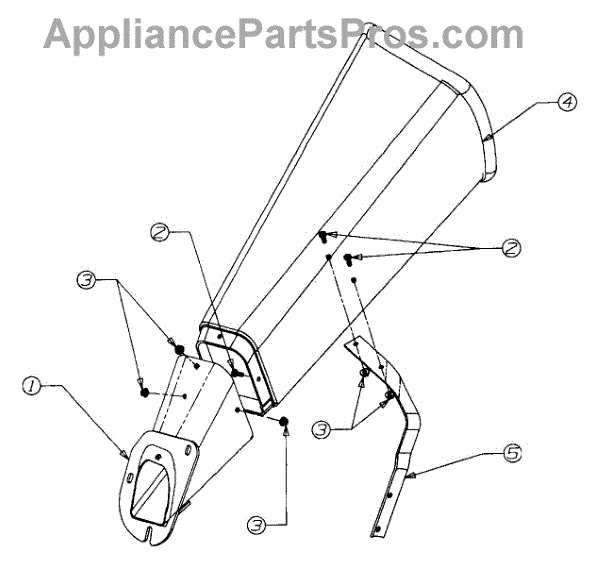 AppliancePartsPros.com

4

2

2

3

1

3

5

3