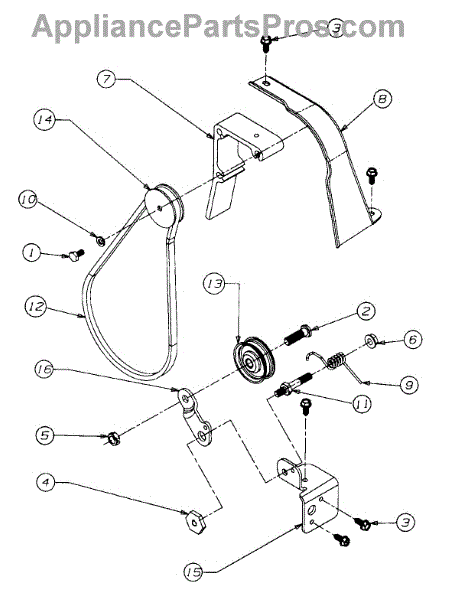 AppliancePartsPros.com

3
7
8
14
10
1
12
13
2
6
16
9
11
5
4
3
15