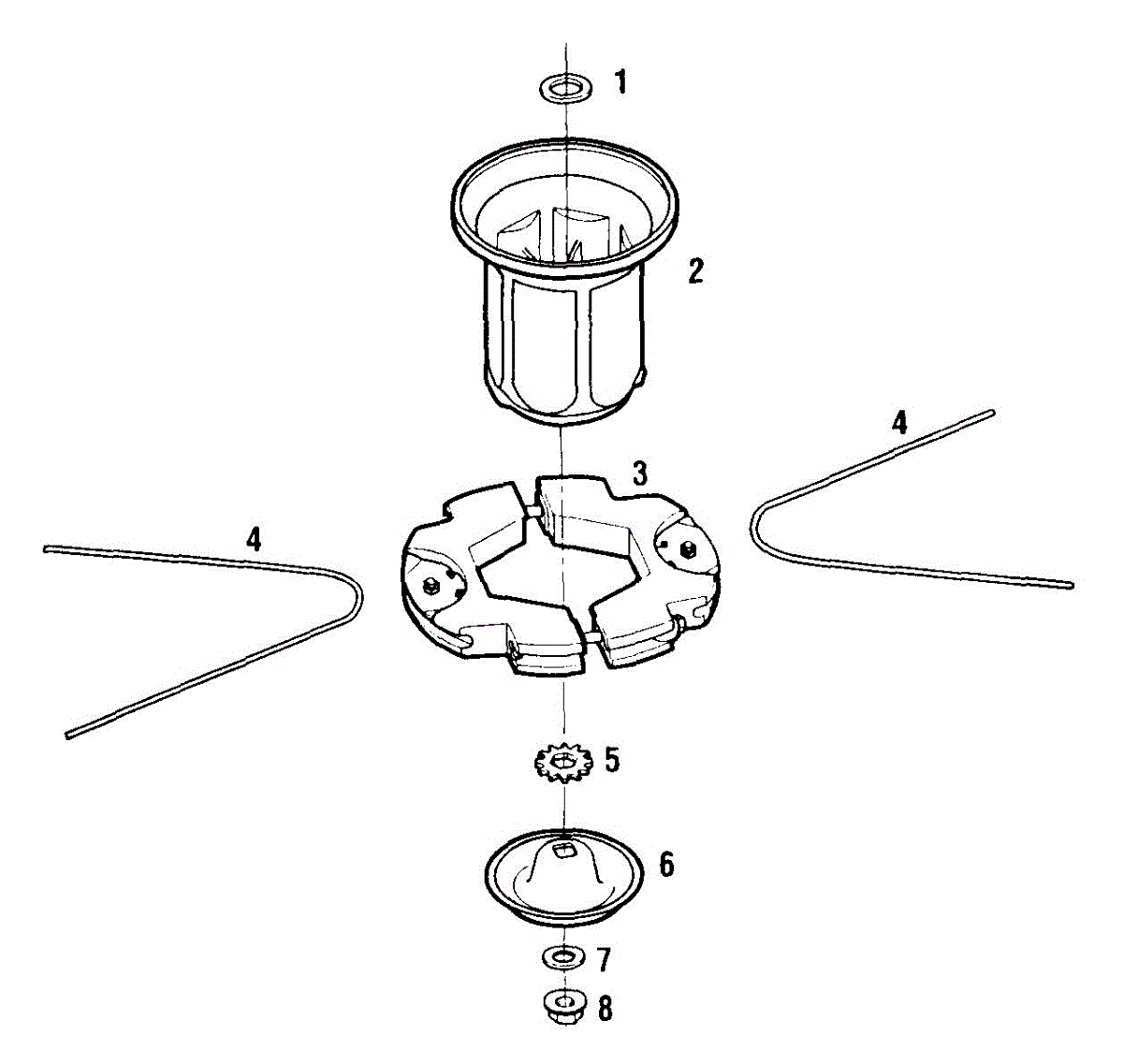 1

2

4

3

4

5

6

7

8