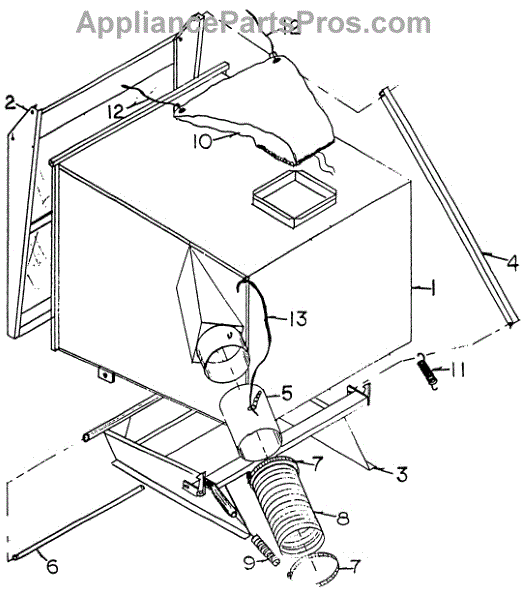 AppliancePartsPros.com

12
2
12
10
4
1
13
11
5
7
3
8
6
9
7