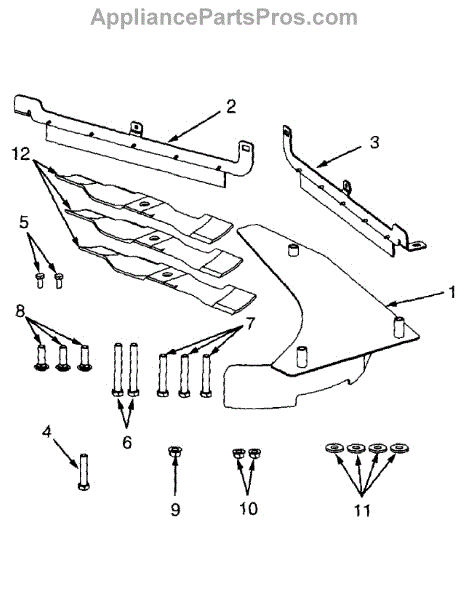 AppliancePartsPros.com

2
3
12
5
1
8
7
6
4
9
10
11