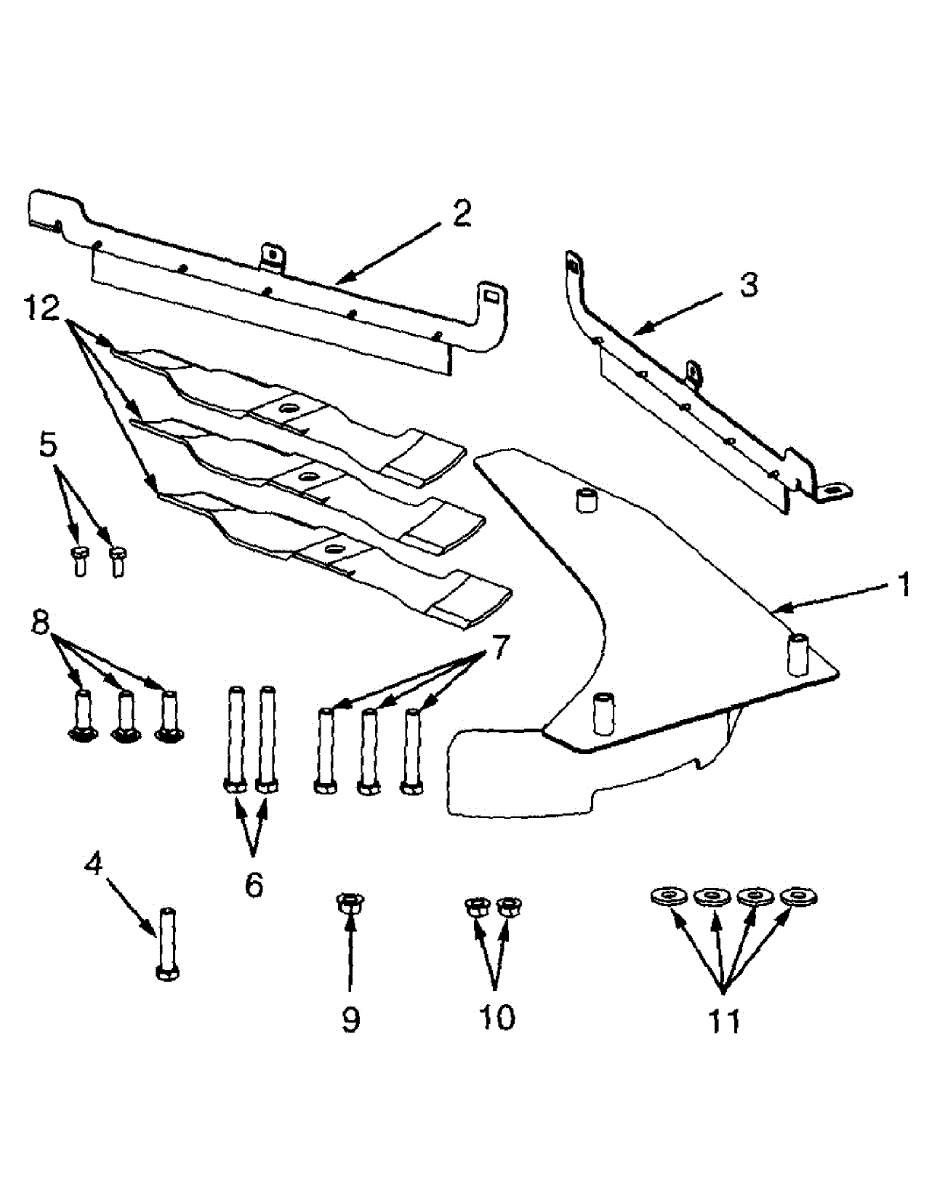 2
3
12
5
1
8
7
6
4
9
10
11