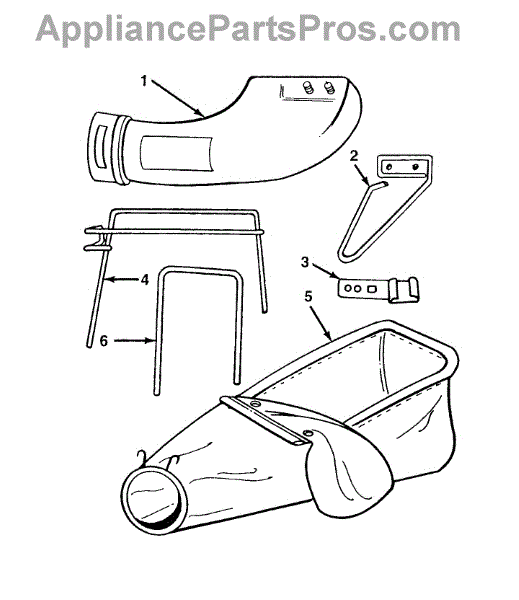 AppliancePartsPros.com

1

2

3

4

5

6