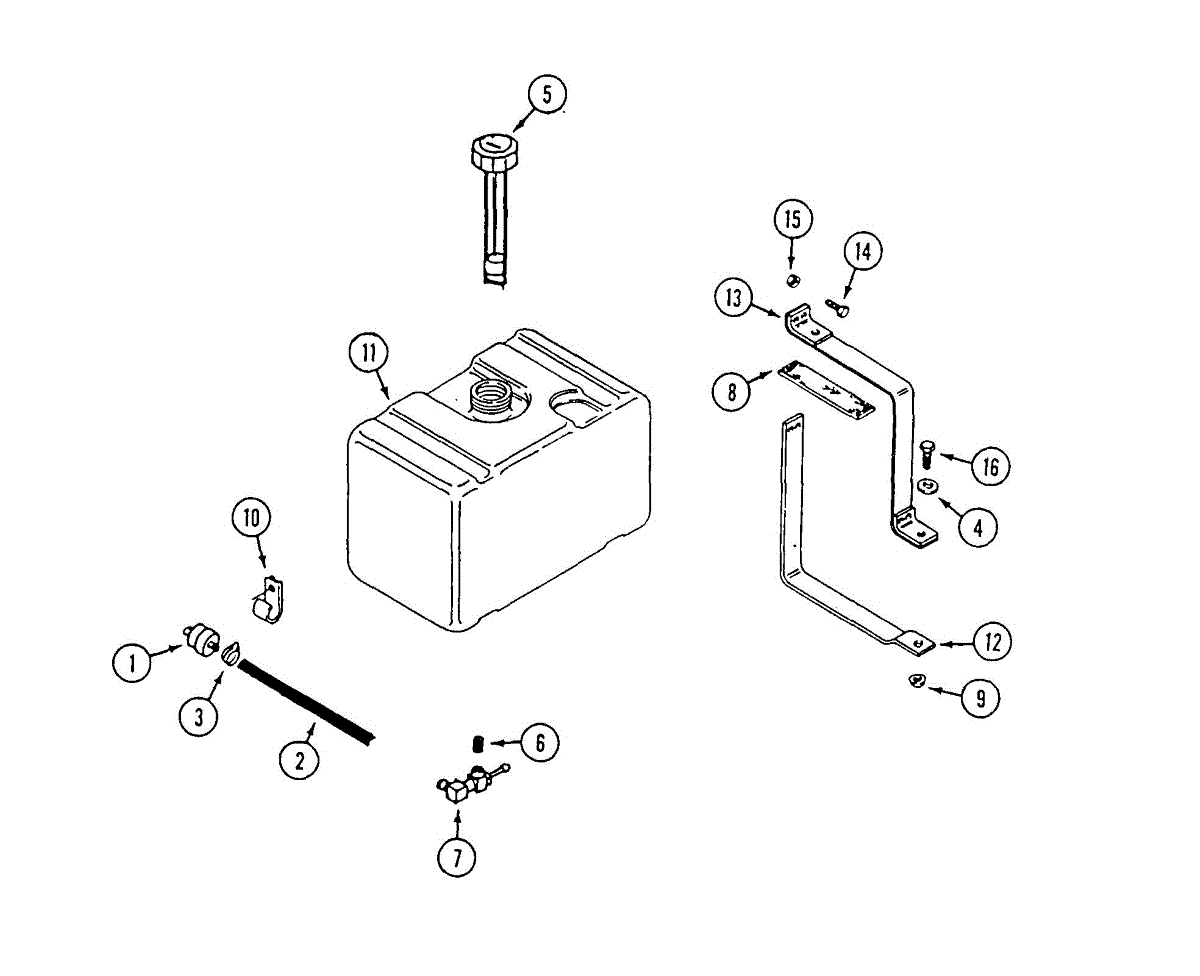 5
15
14
13
11
8
16
4
10
1
3
2
6
7
12
9