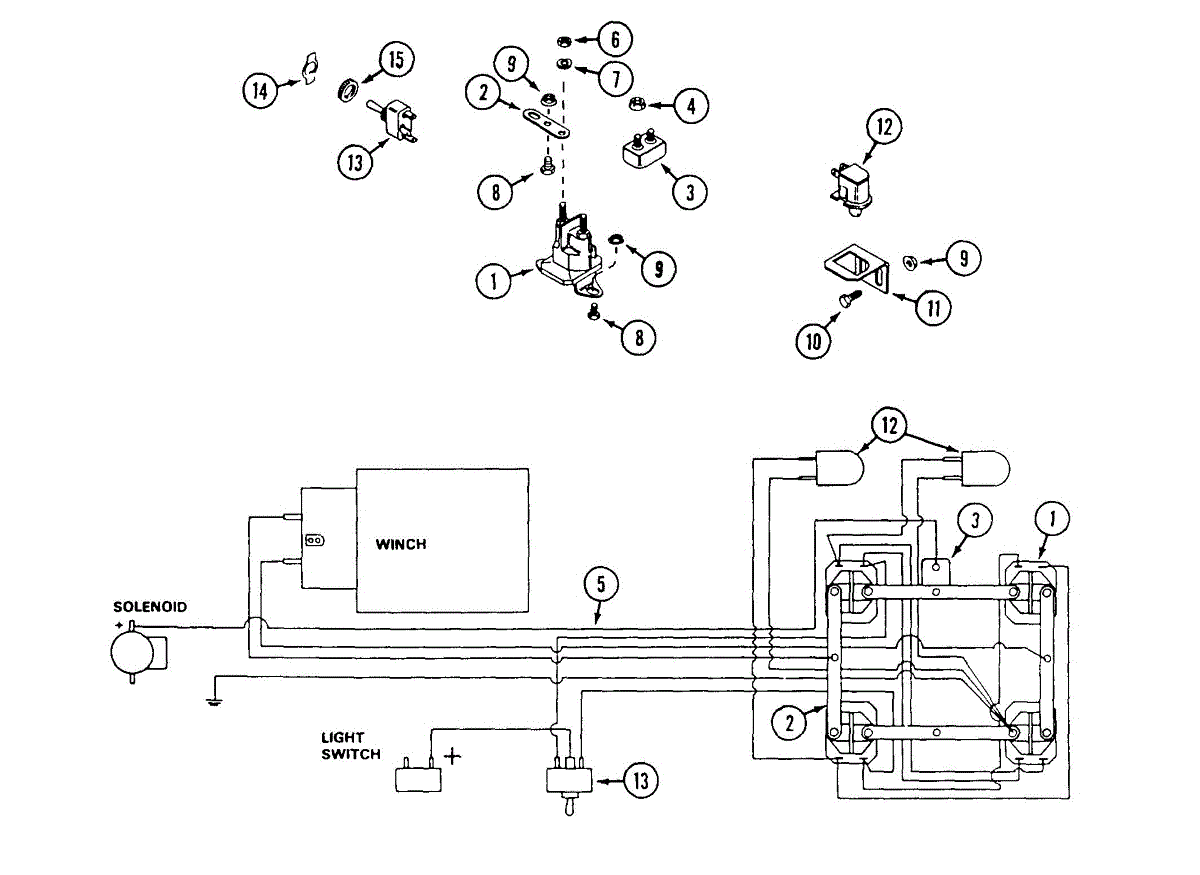 14
15
13
9
2
8
6
7
4
3
1
9
8
12
9
11
10
12
3
1
WINCH
5
SOLENOID
+
2
LIGHT SWITCH
+
13