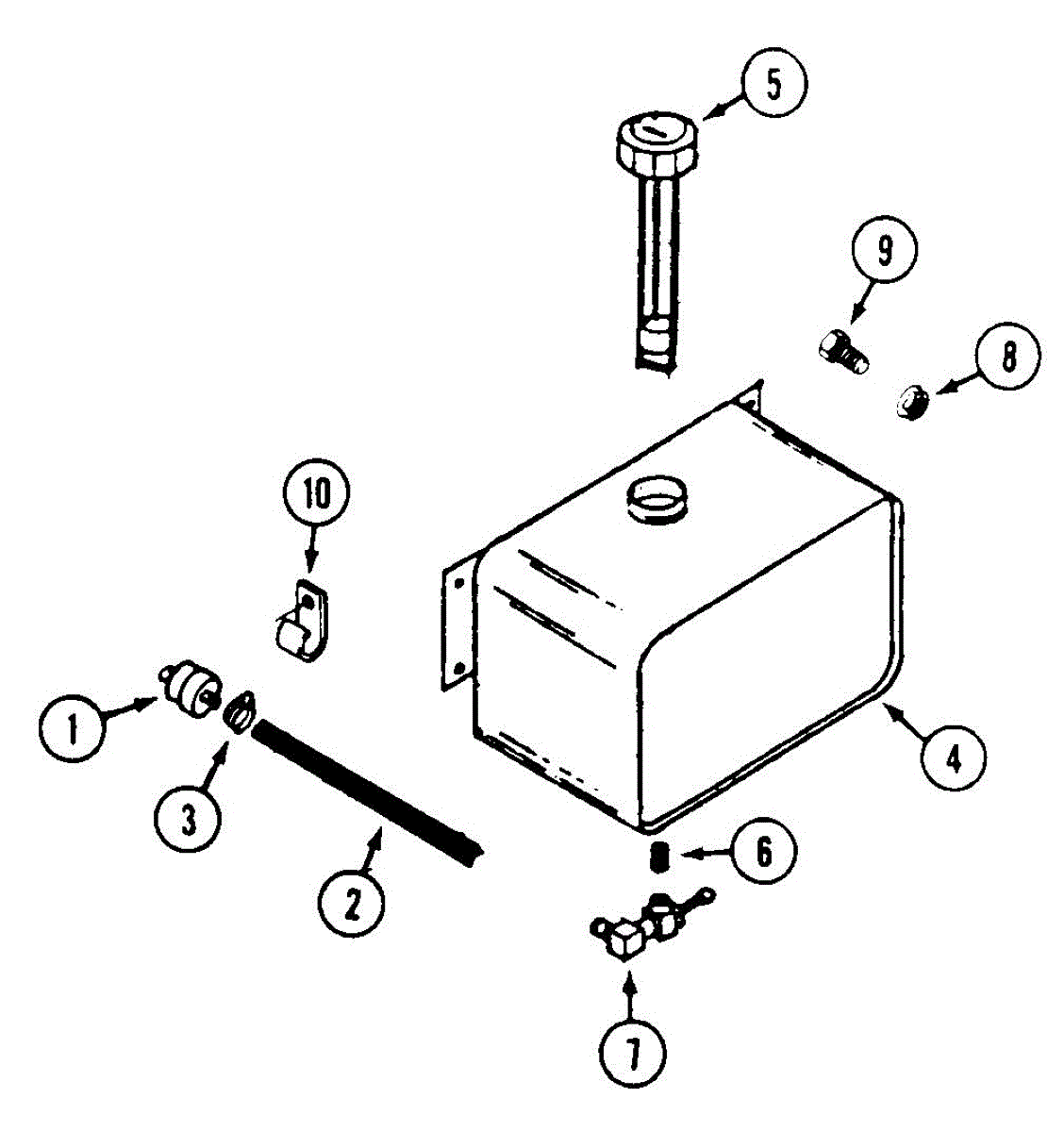 5
9
8
10
1
3
2
4
6
7