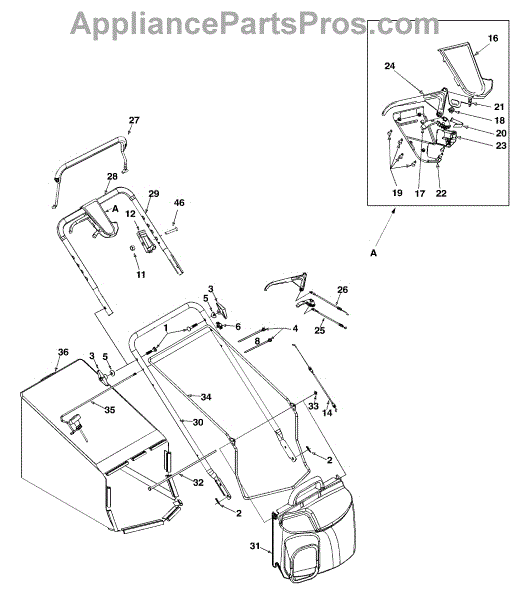 AppliancePartsPros.com

16
24
21
18
20
23
19
17
22
A

27
28
A
29
46
12
11

3
5
6
1
4
8
26
25

36
3
5
35
34
30
33
14
2
32
2
31