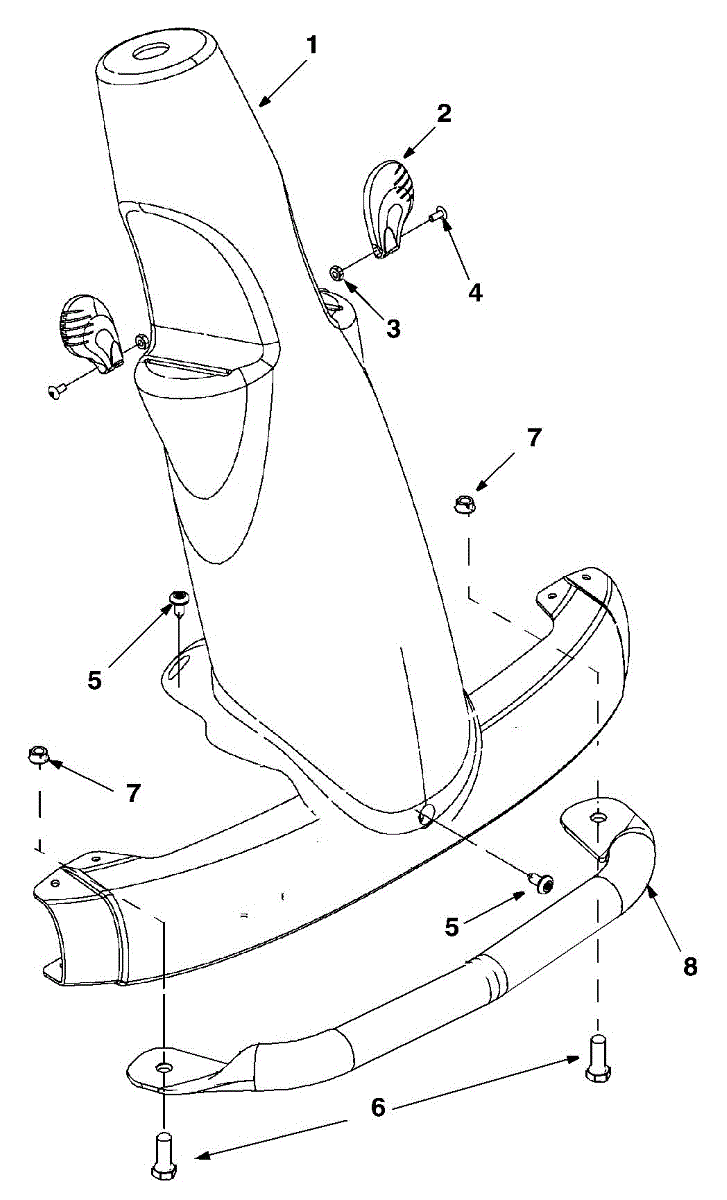 1
2
4
3
7
5
7
5
8
6