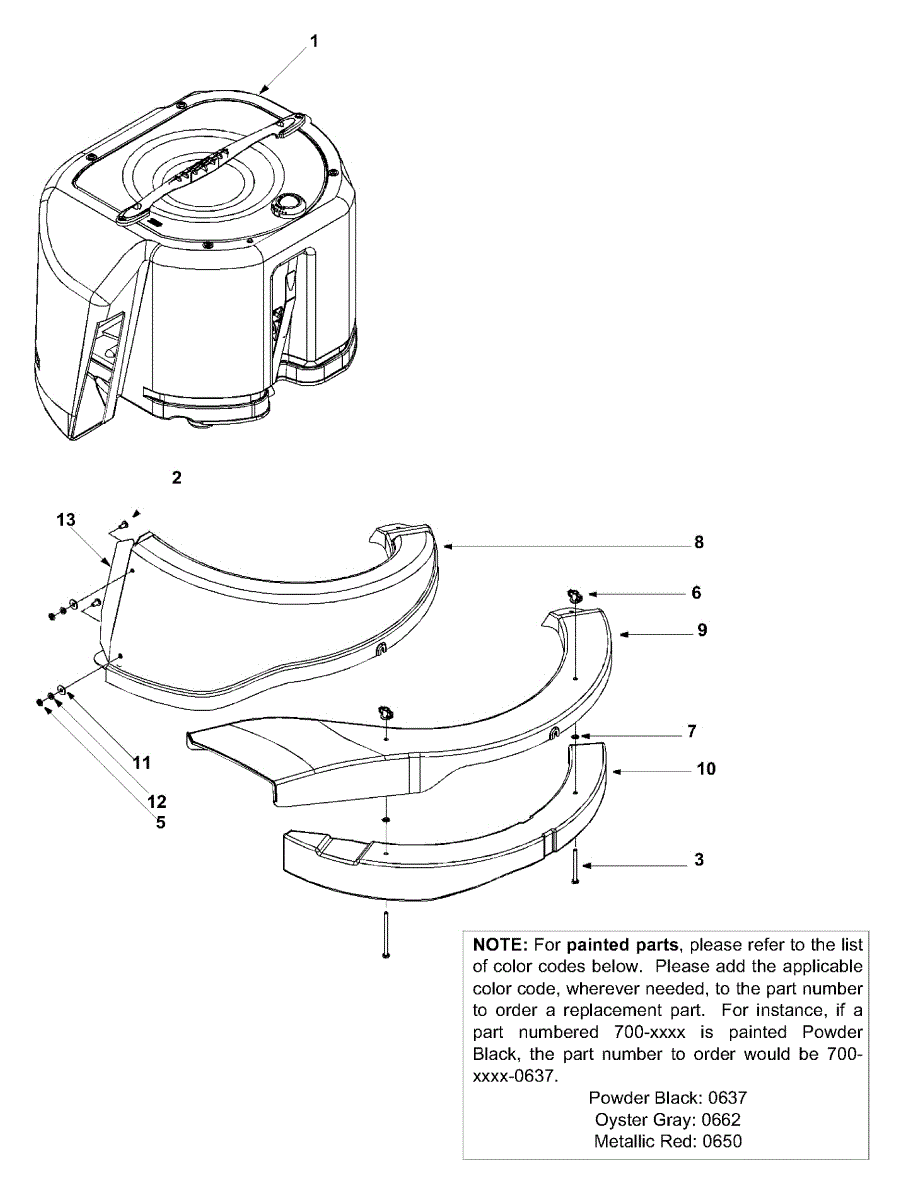 1

2

13

8

6

9

7

10

11

12

5

3

NOTE: For painted parts, please refer to the list of color codes below. Please add the applicable color code, wherever needed, to the part number to order a replacement part. For instance, if a part numbered 700-xxxx is painted Powder Black, the part number to order would be 700-xxxx-0637.

Powder Black: 0637
Oyster Gray: 0662
Metallic Red: 0650