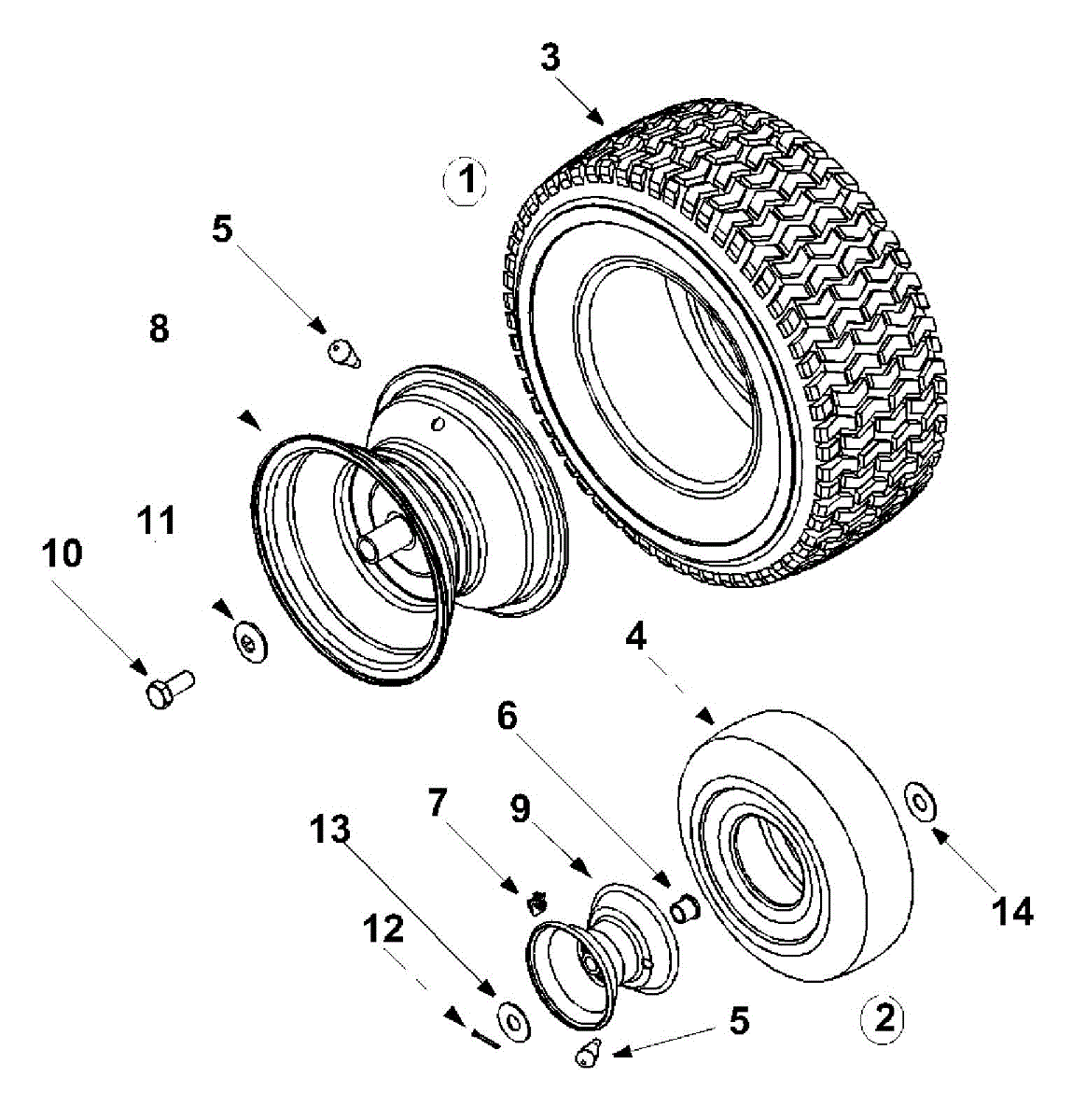 3
1
5
8
11
10
4
6
7
9
13
12
14
5
2