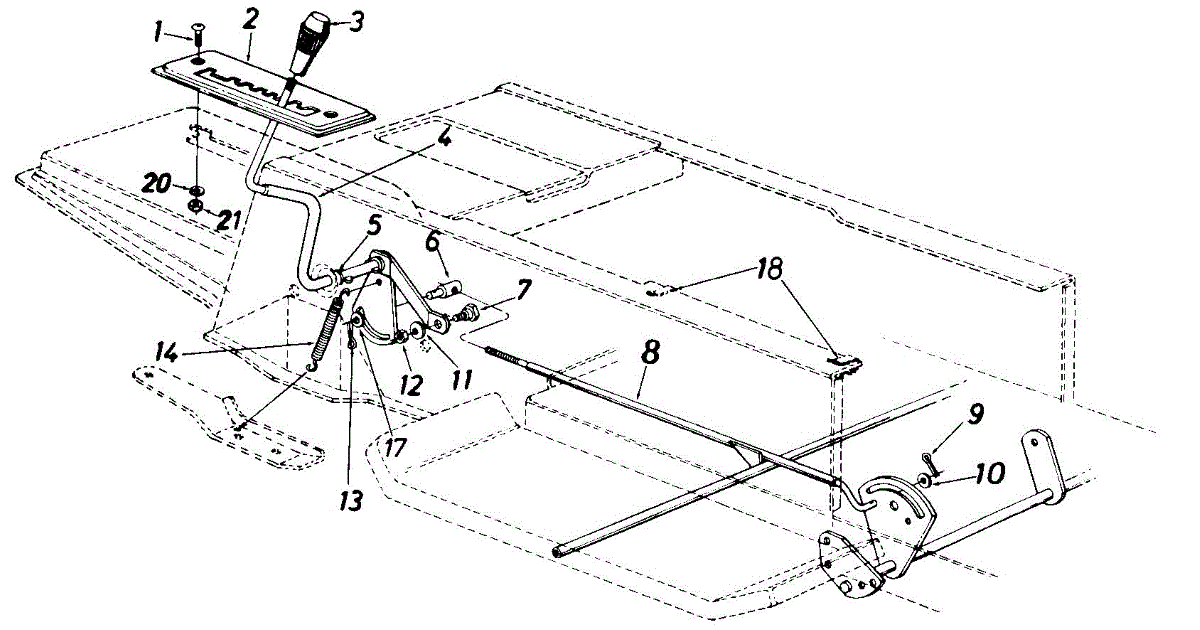 1
2
3
4
20
21
5
6
7
18
14
12
11
8
17
13
9
10