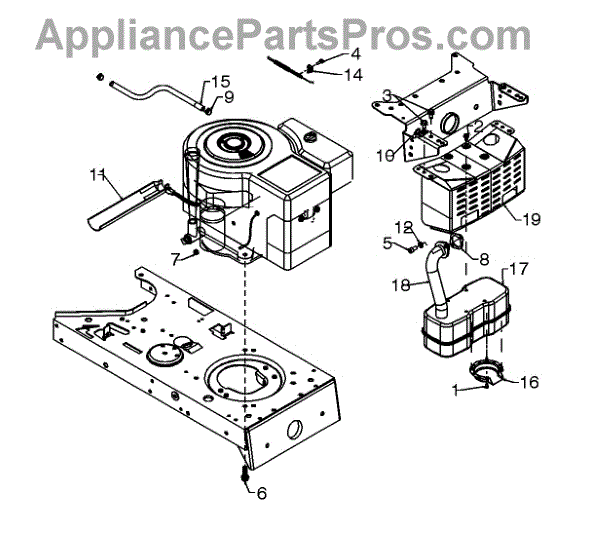 AppliancePartsPros.com

4
14
15
9
3
2
10
11
19
12
5
8
7
17
18
16
1
6