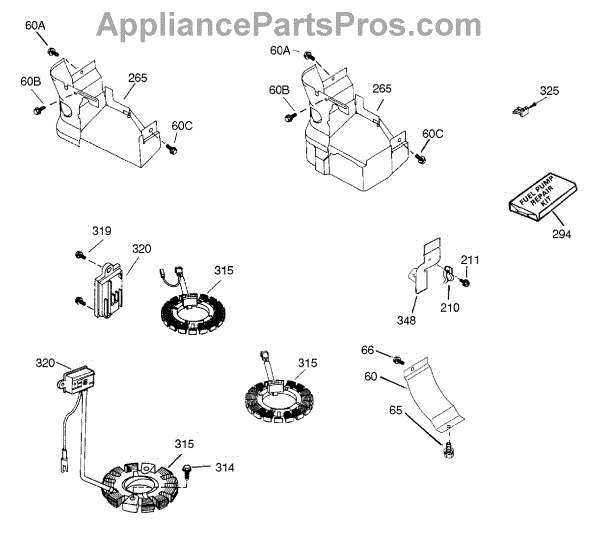 AppliancePartsPros.com

60A
60B
265
60C

60A
60B
265
60C

325

FUEL PUMP REPAIR KIT
294

319
320
315

211
210
348

320
315
66
60
65

315
314