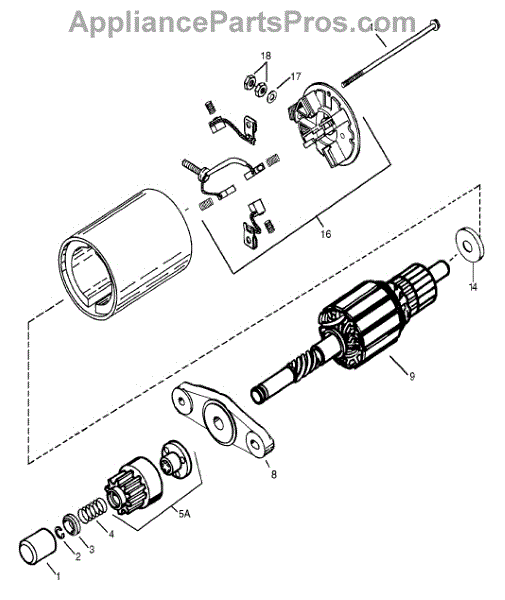 AppliancePartsPros.com

18
17
16
14
9
8
5A
4
3
2
1