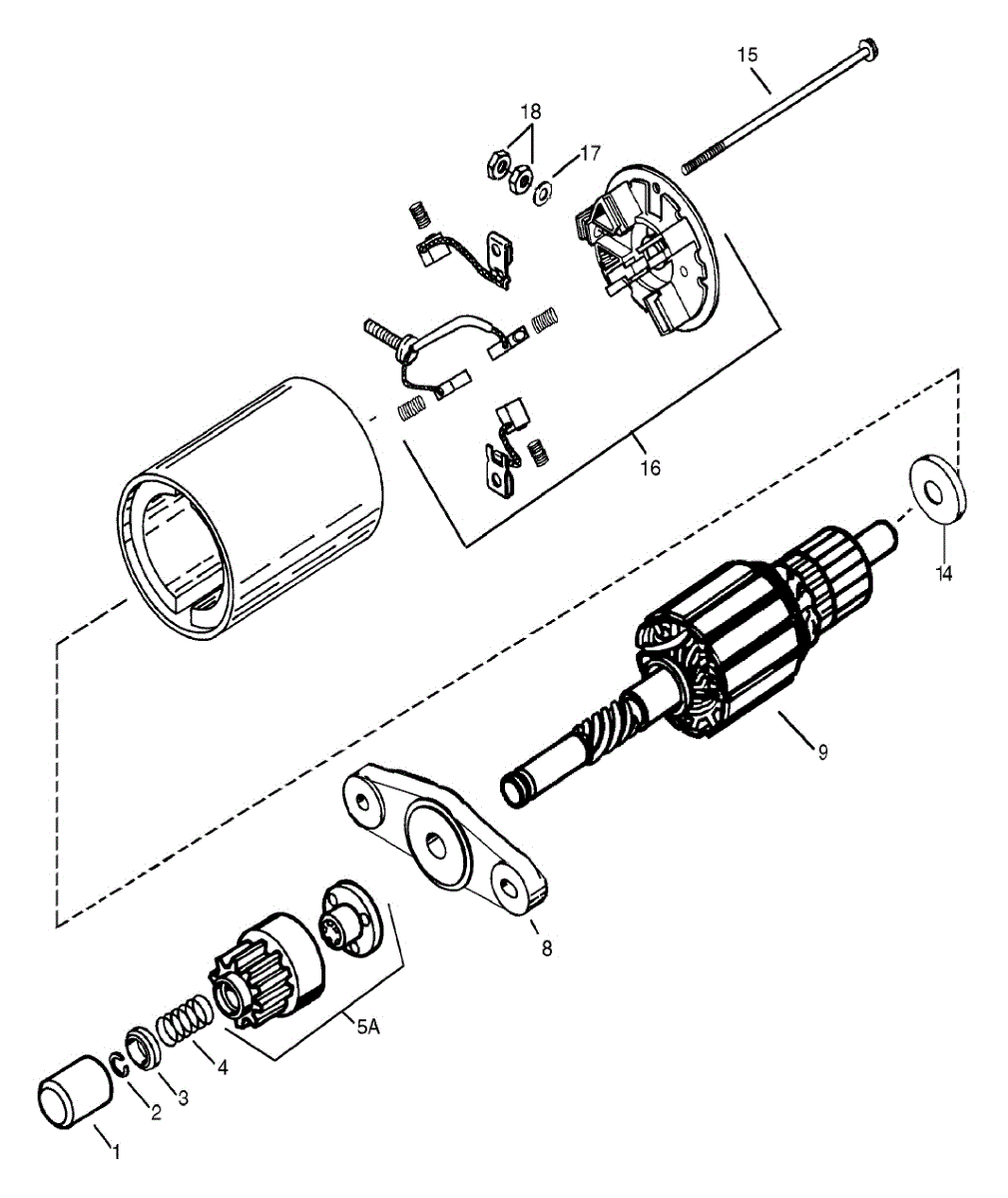 15
18
17
16
14
9
8
5A
4
3
2
1