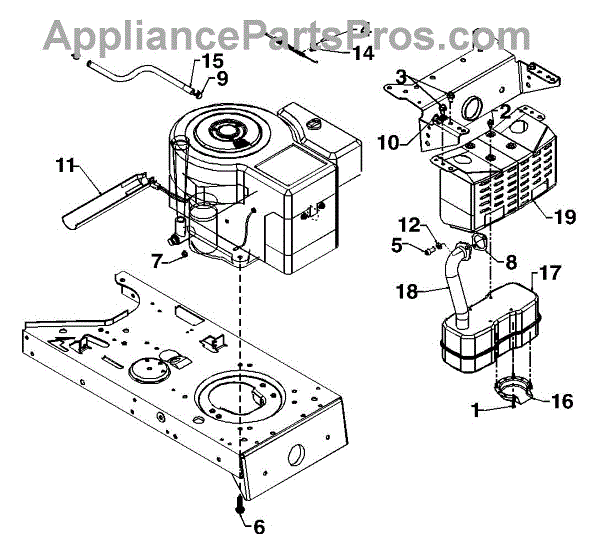 AppliancePartsPros.com

14
15
9
3
2
10
11
19
12
5
8
7
17
18
16
1
6