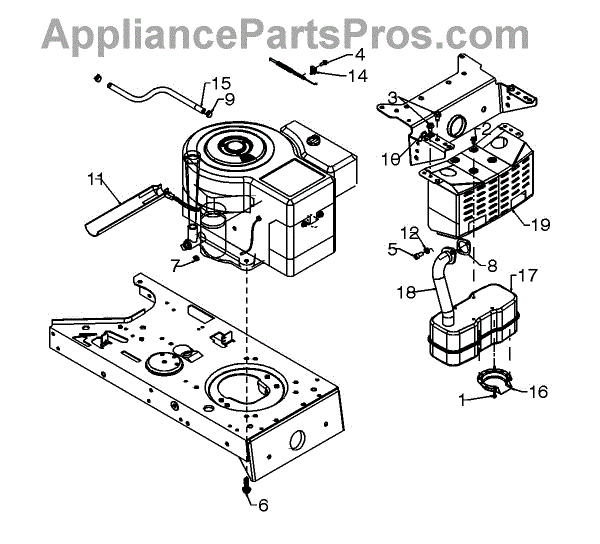 AppliancePartsPros.com

4
14
15
9
3
2
10
11
19
12
5
8
7
17
18
16
1
6