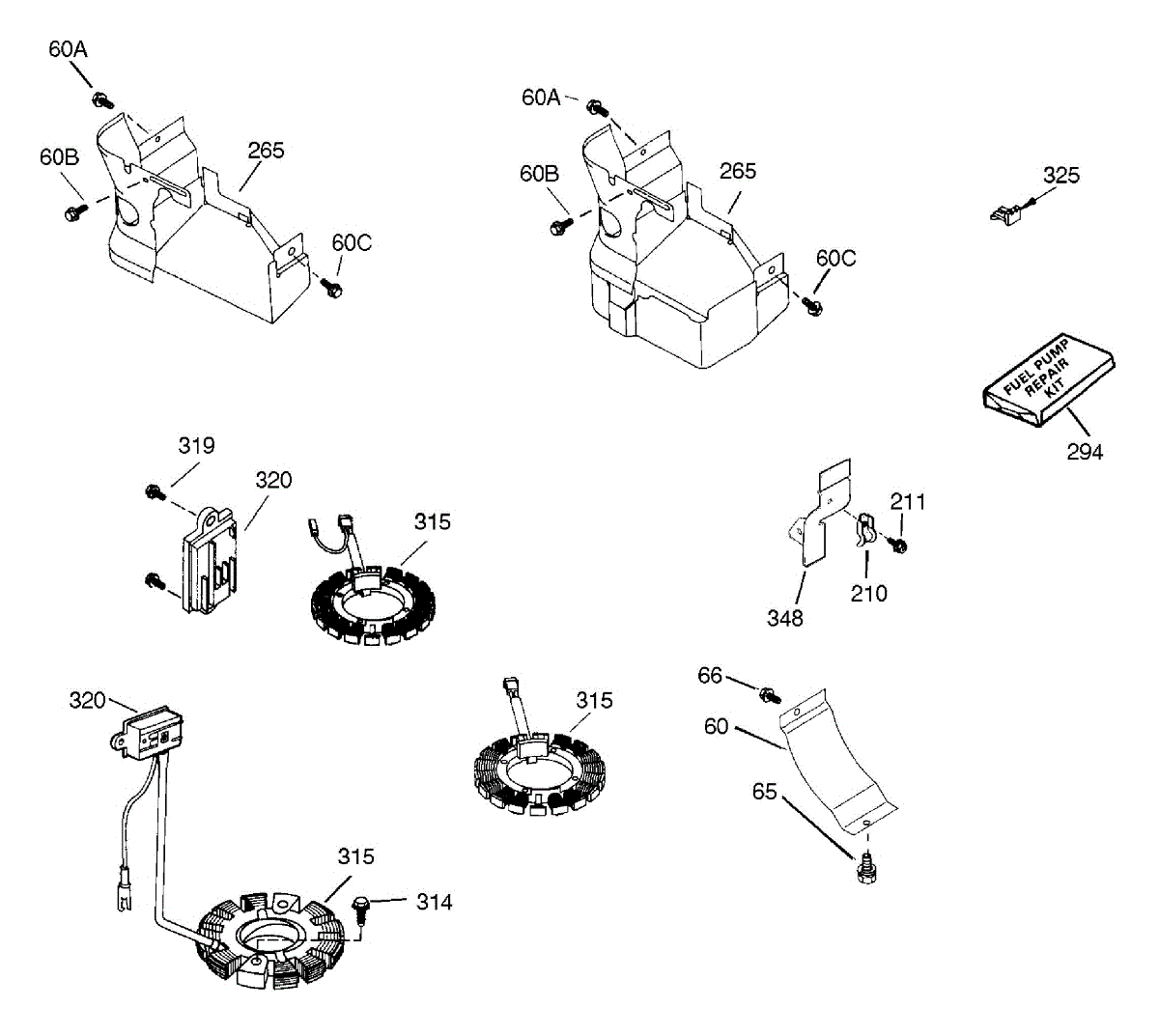 60A
60B
265
60C
60A
60B
265
60C
325
FUEL PUMP REPAIR KIT
294
319
320
315
211
210
348
320
315
66
60
65
315
314