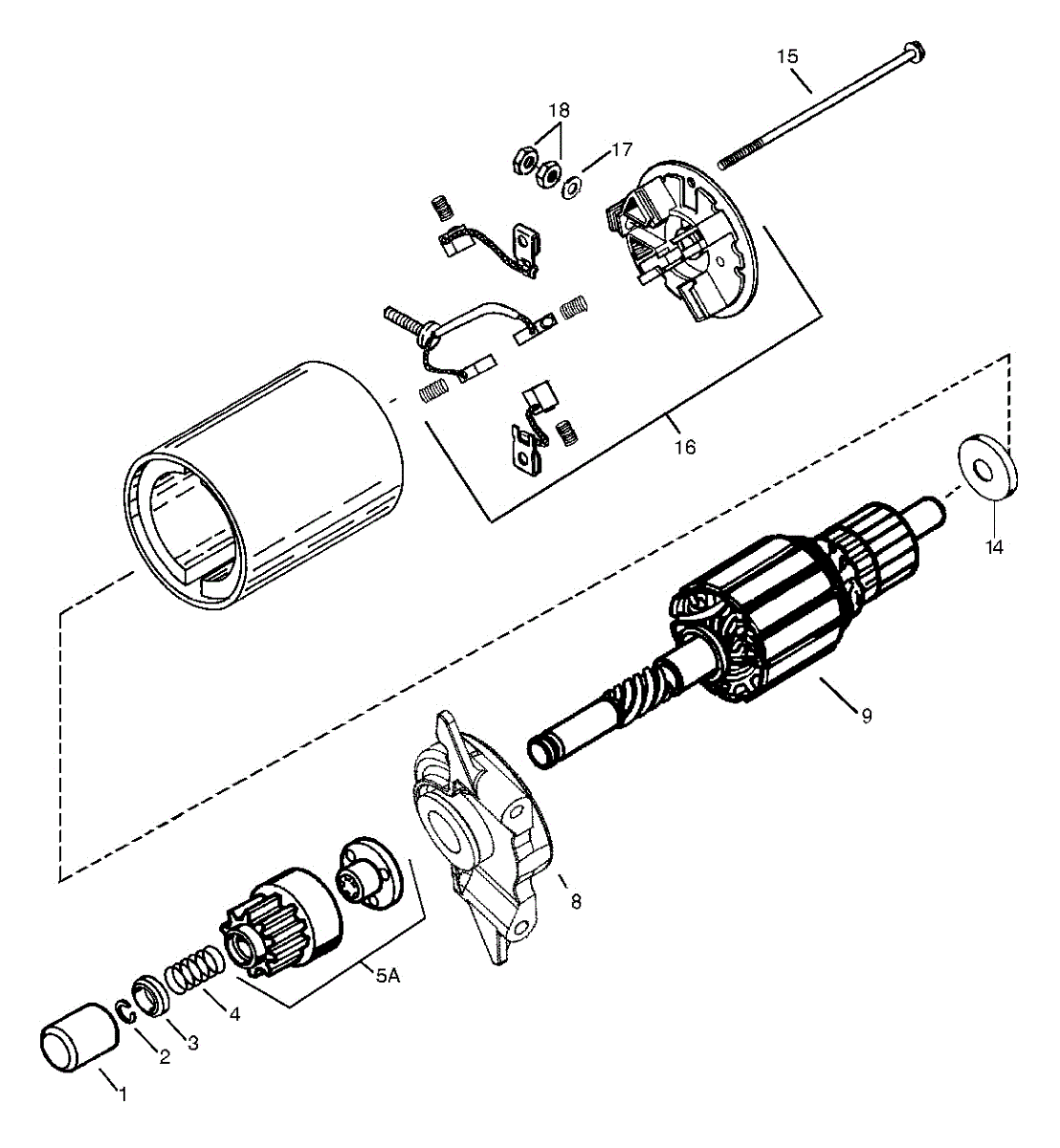 15
18
17
16
14
9
8
5A
4
3
2
1