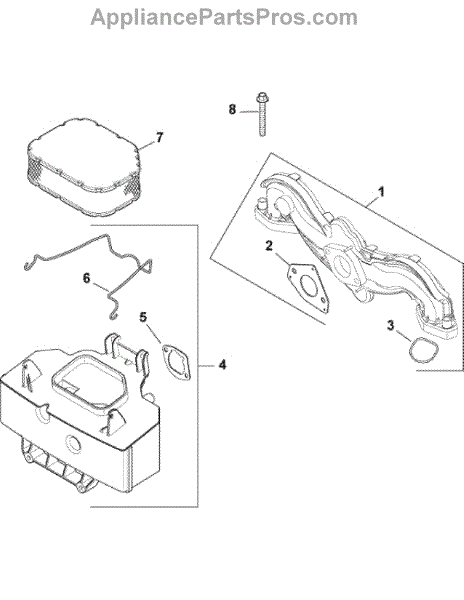 AppliancePartsPros.com

8

7

1

2

6

5

3

4