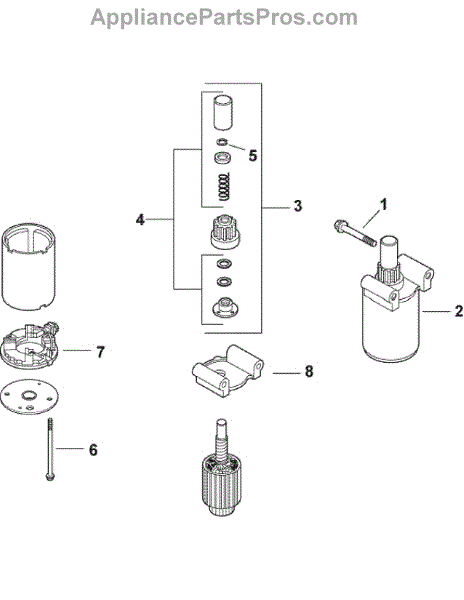 AppliancePartsPros.com

5
4
3
1
2
7
8
6