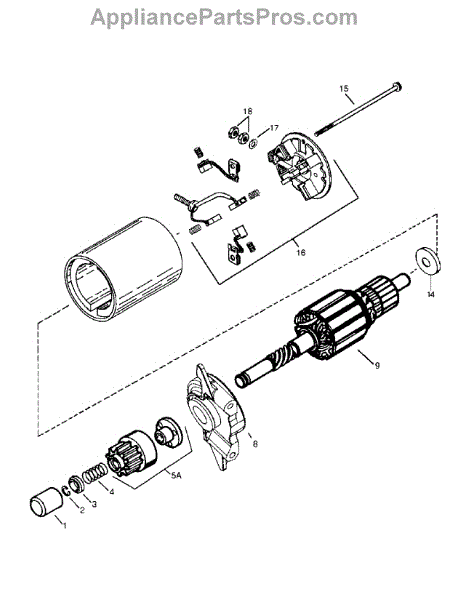 AppliancePartsPros.com

15

18

17

16

14

9

8

5A

4

3

2

1