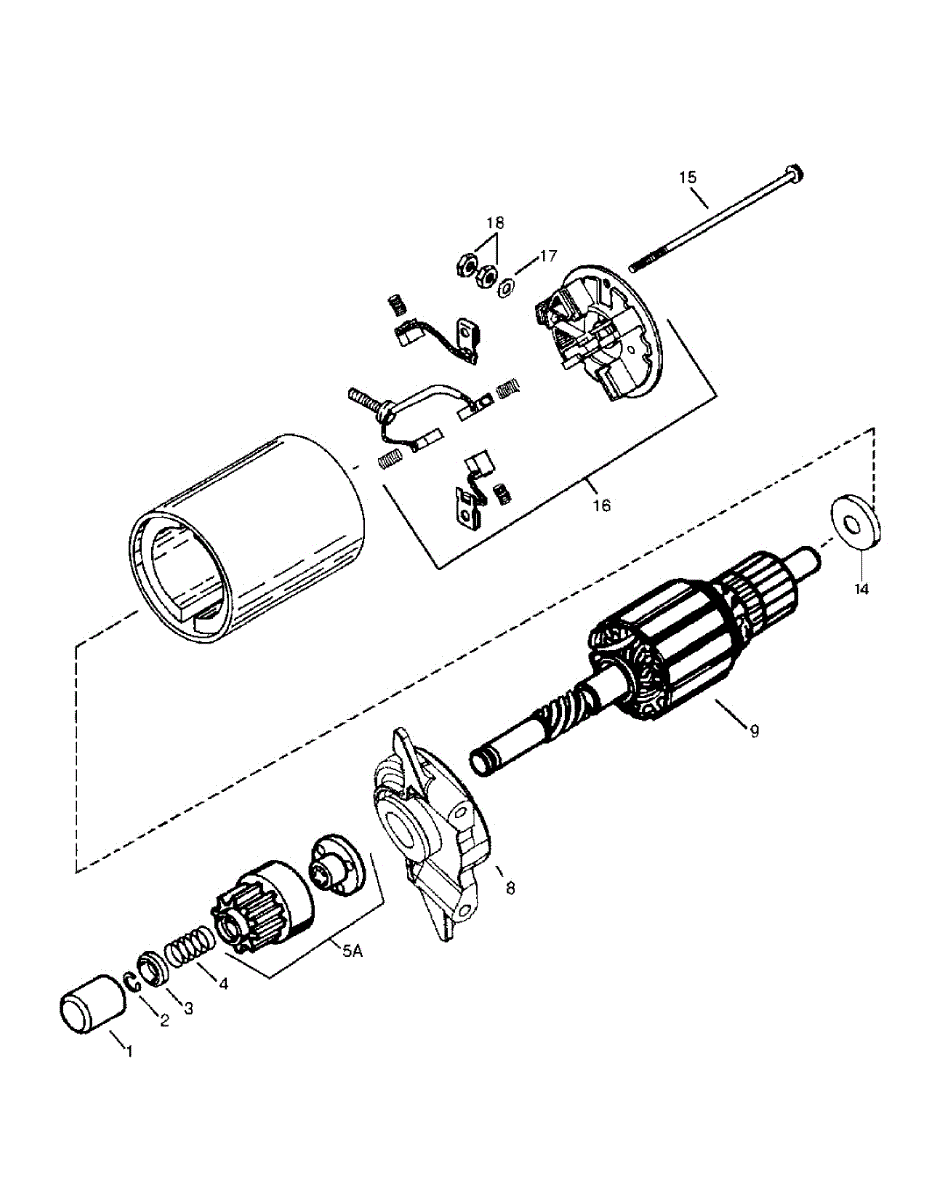 15
18
17
16
14
9
8
5A
4
3
2
1