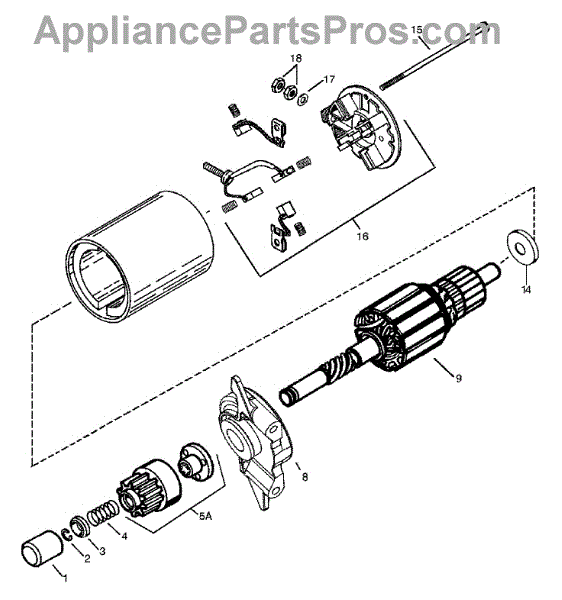 AppliancePartsPros.com

15
18
17
16
14
9
8
5A
4
3
2
1