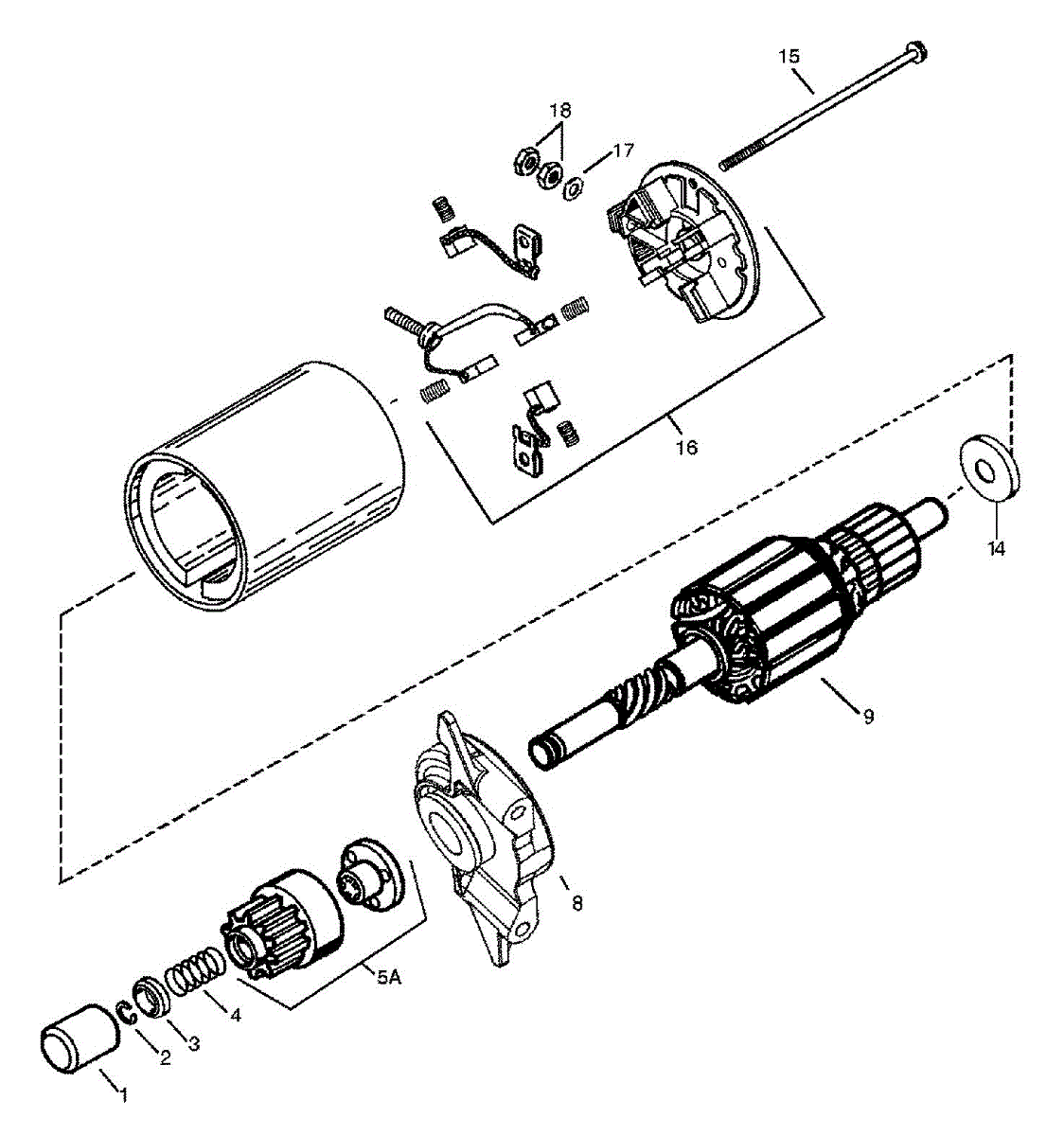 15
18
17
16
14
9
8
5A
4
3
2
1