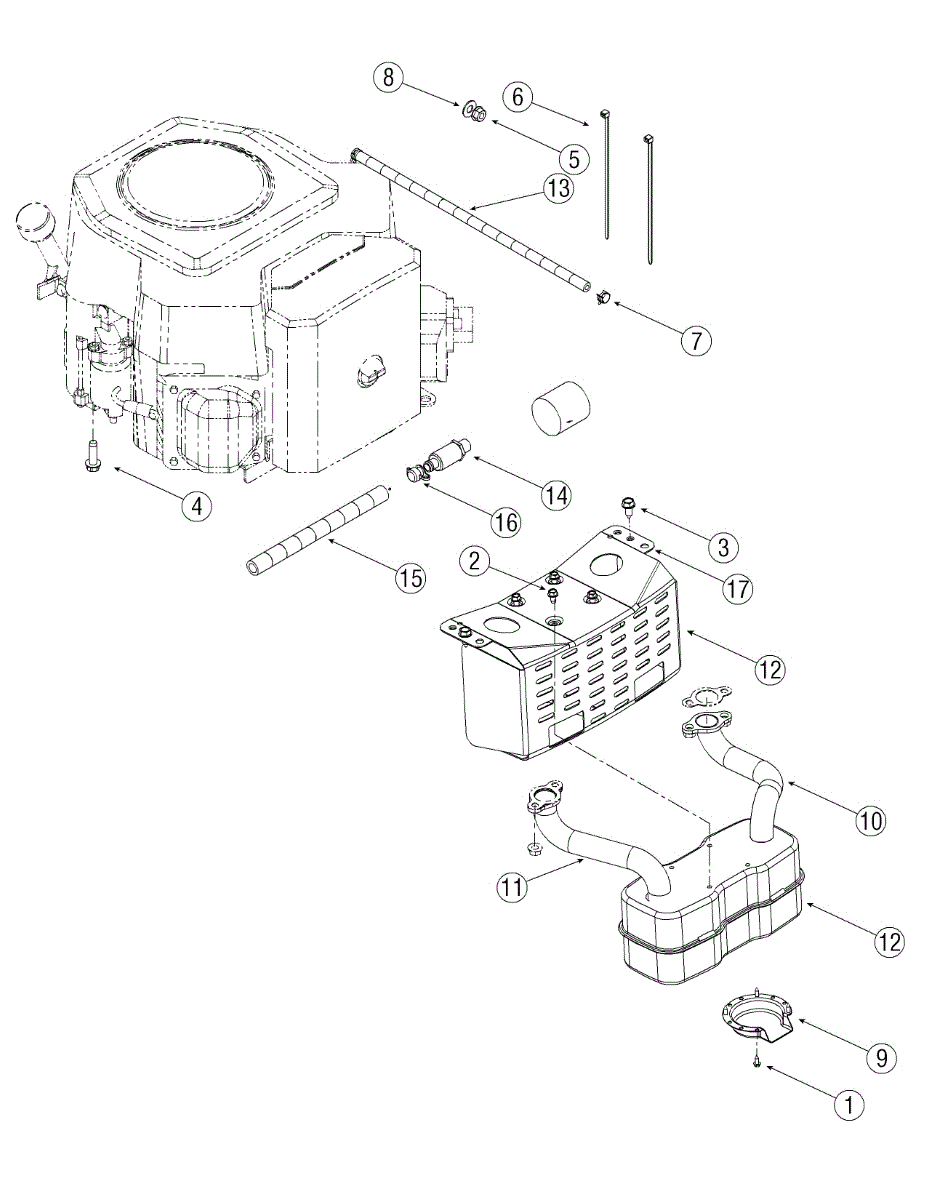 8
6
5
13
7
4
14
16
3
17
15
2
12
10
11
12
9
1