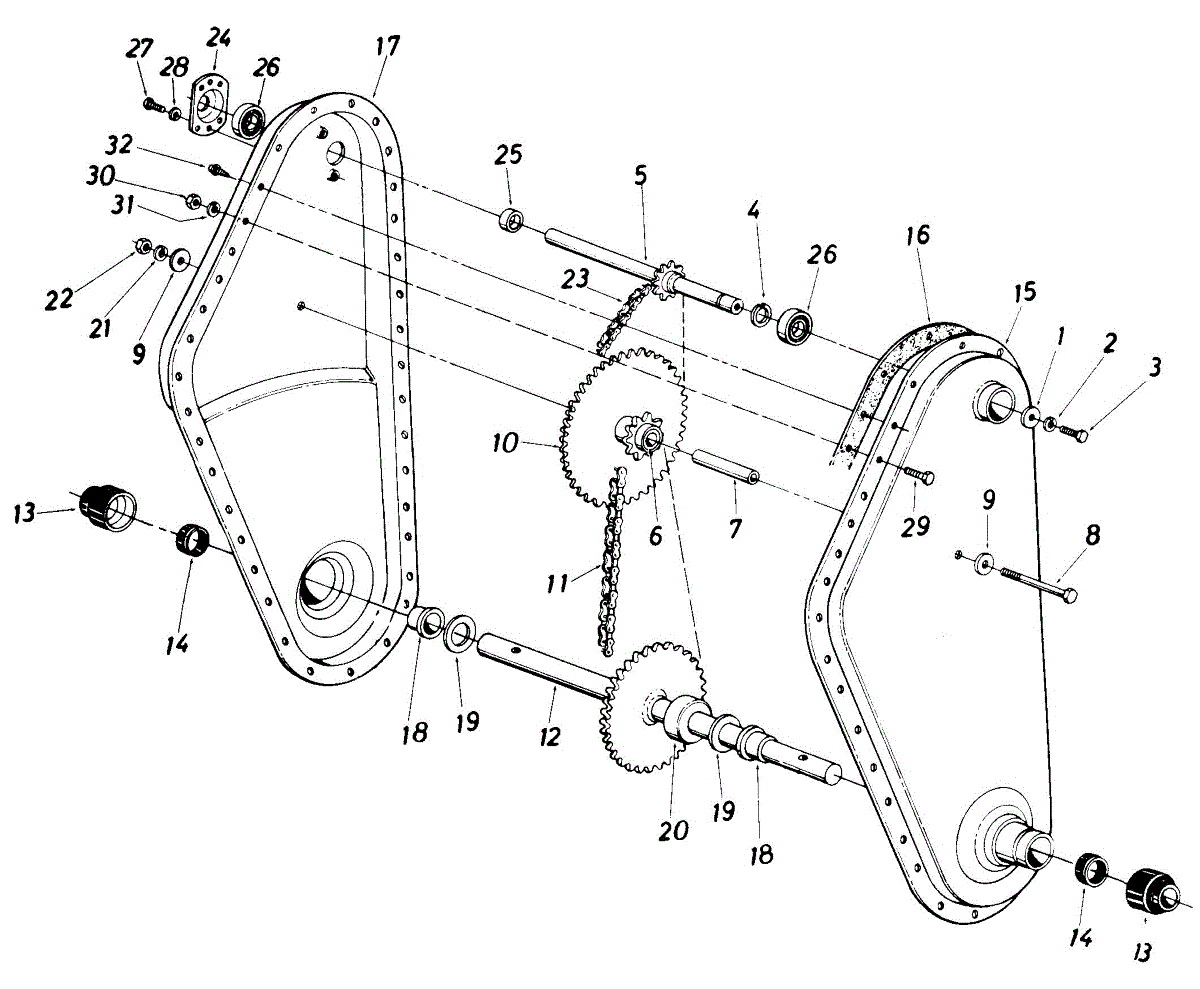 27 28 24 26 17
32
30
31
22 21 9
25
5
4
26
16
15
1 2 3
23
10
6
7
29
9
8
13
14
11
18 19 12
20 19 18
14 13