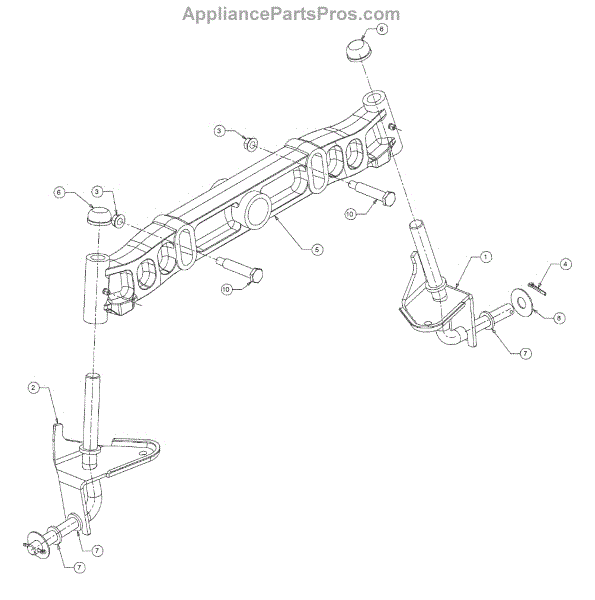 AppliancePartsPros.com

6

3

6

3

10

5

10

1

4

8

7

2

7

7