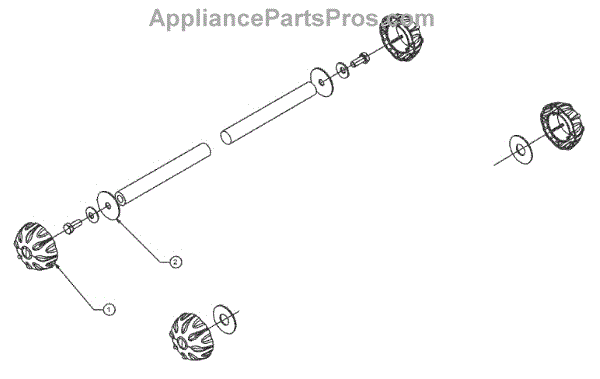 AppliancePartsPros.com

2

1